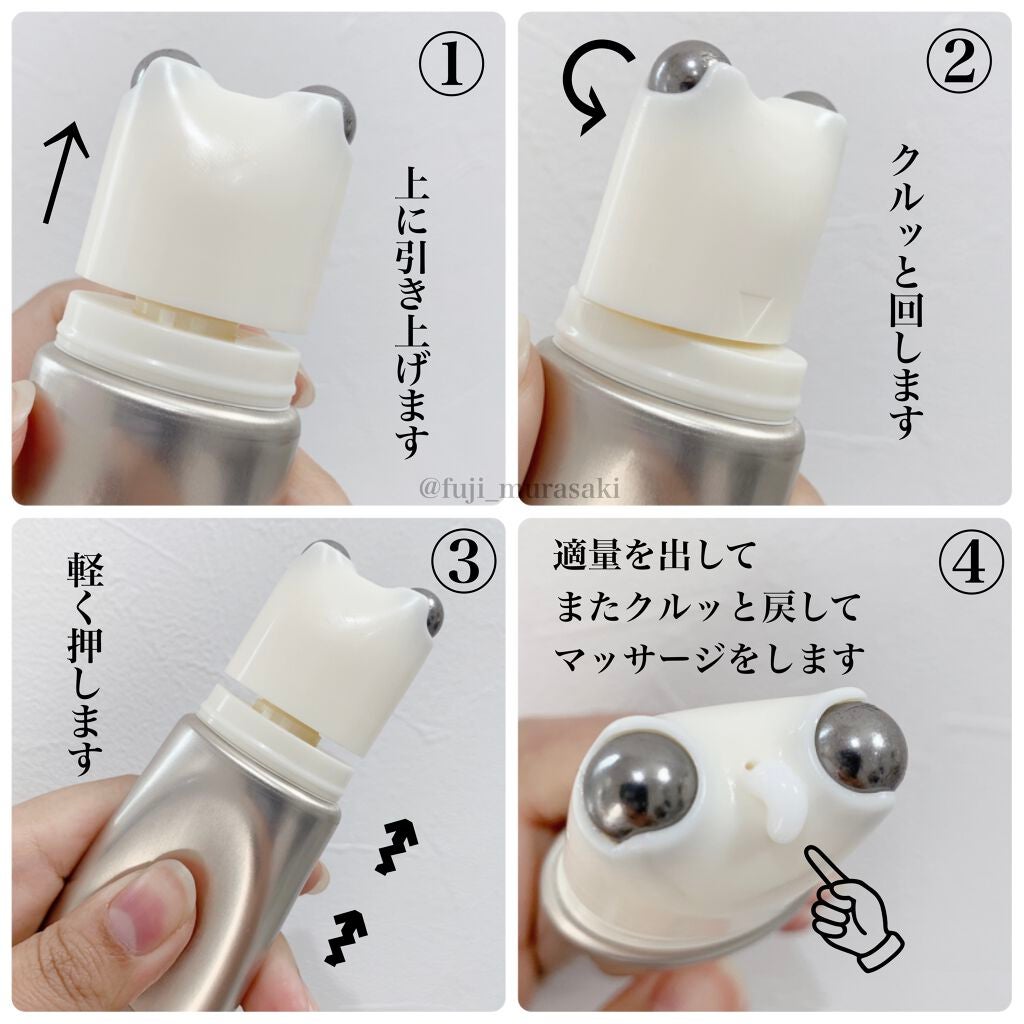 ①

上に引き上げます

②

クルッと回します

@fuji_murasaki

③

軽く押します

④

適量を出して
またクルッと戻して
マッサージをします