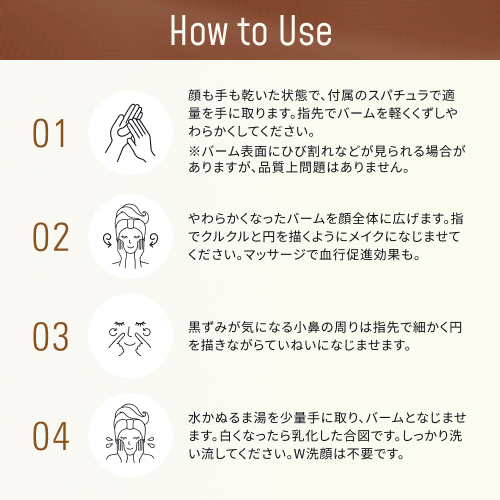 How to Use

01

顔も手も乾いた状態で、付属のスパチュラで適量を手に取ります。指先でバームを軽くくずしやわらかくしてください。
※バーム表面にひび割れなどが見られる場合がありますが、品質上問題はありません。

02

やわらかくなったバームを顔全体に広げます。指でクルクルと円を描くようにメイクになじませてください。マッサージで血行促進効果も。

03

黒ずみが気になる小鼻の周りは指先で細かく円を描きながらていねいになじませます。

04

水かぬるま湯を少量手に取り、バームとなじませます。白くなったら乳化した合図です。しっかり洗い流してください。W洗顔は不要です。