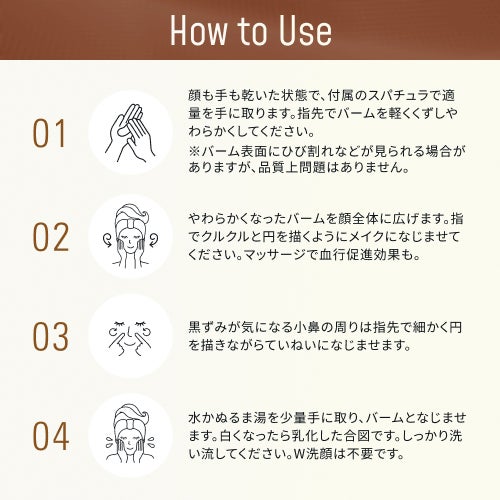 How to Use

01

顔も手も乾いた状態で、付属のスパチュラで適量を手に取ります。指先でバームを軽くくずしやわらかくしてください。
※バーム表面にひび割れなどが見られる場合がありますが、品質上問題はありません。

02

やわらかくなったバームを顔全体に広げます。指でクルクルと円を描くようにメイクになじませてください。マッサージで血行促進効果も。

03

黒ずみが気になる小鼻の周りは指先で細かく円を描きながらていねいになじませます。

04

水かぬるま湯を少量手に取り、バームとなじませます。白くなったら乳化した合図です。しっかり洗い流してください。W洗顔は不要です。