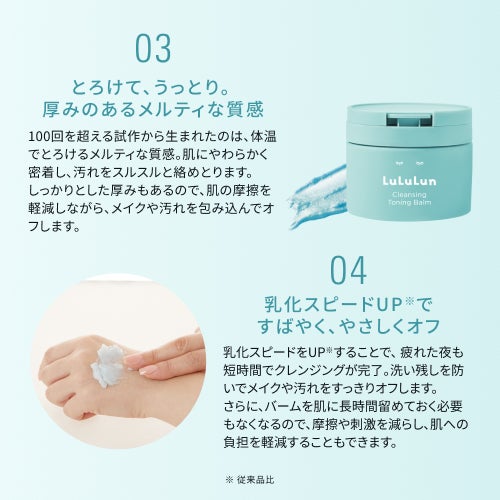 03

とろけて、うっとり。
厚みのあるメルティな質感

100回を超える試作から生まれたのは、体温でとろけるメルティな質感。肌にやわらかく密着し、汚れをスルスルと絡めとります。
しっかりとした厚みもあるので、肌の摩擦を軽減しながら、メイクや汚れを包み込んでオフします。

LuLuLun
Cleansing
Toning Balm

04

乳化スピードUP※で
すばやく、やさしくオフ

乳化スピードをUP※することで、疲れた夜も短時間でクレンジングが完了。洗い残しを防いでメイクや汚れをすっきりオフします。
さらに、バームを肌に長時間留めておく必要もなくなるので、摩擦や刺激を減らし、肌への負担を軽減することもできます。

※ 従来品比