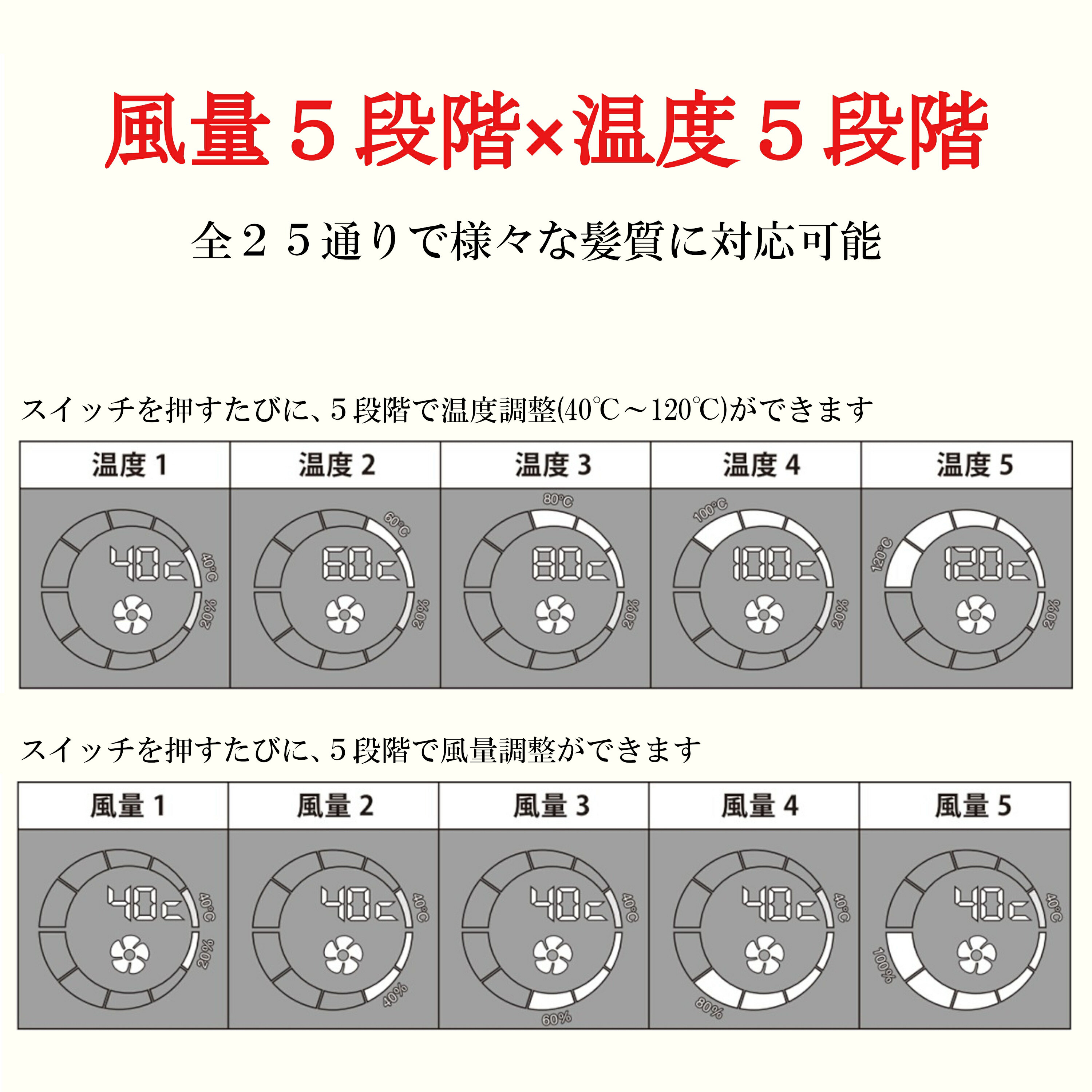 風量５段階×温度５段階

全２５通りで様々な髪質に対応可能

スイッチを押すたびに、5段階で温度調整(40℃～120℃)ができます

| 温度 1 | 温度 2 | 温度 3 | 温度 4 | 温度 5 |
|---|---|---|---|---|
| 40c 40°C 20% | 60c 60°C 20% | 80c 80°C 20% | 100c 100°C 20% | 120c 120°C 20% |

スイッチを押すたびに、5段階で風量調整ができます

| 風量 1 | 風量 2 | 風量 3 | 風量 4 | 風量 5 |
|---|---|---|---|---|
| 40c 40°C 20% | 40c 40°C 40% | 40c 40°C 60% | 40c 40°C 80% | 40c 40°C 100% |