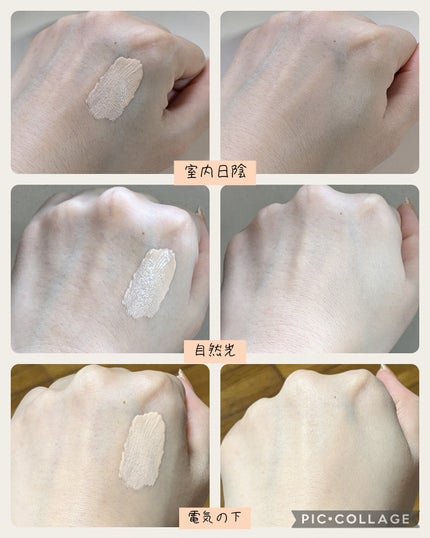 室内日陰

自然光

電気の下

PIC•COLLAGE