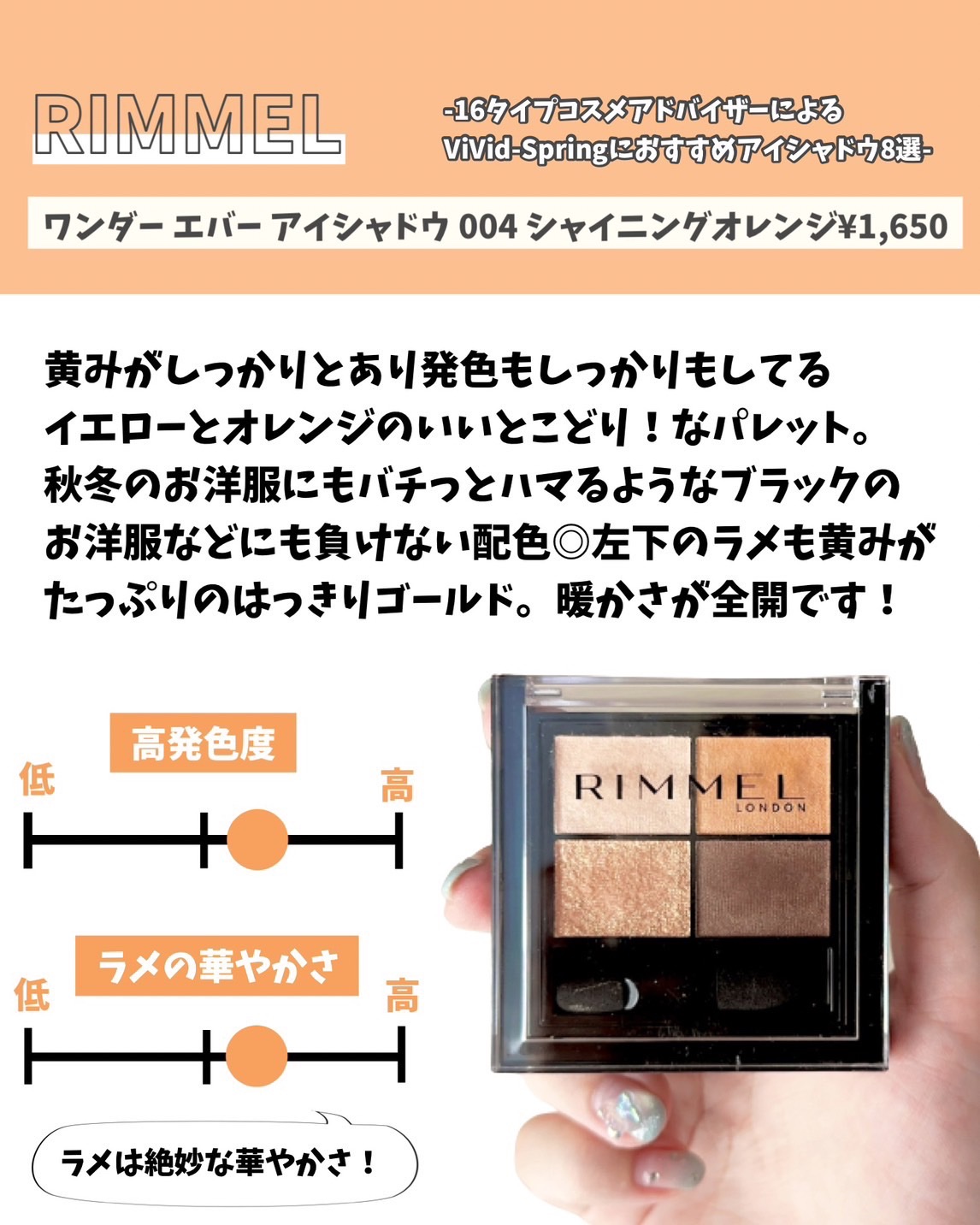 RIMMEL

-16タイプコスメアドバイザーによる ViVid-Springにおすすめアイシャドウ8選-

ワンダー エバー アイシャドウ 004 シャイニングオレンジ¥1,650

黄みがしっかりとあり発色もしっかりもしてる イエローとオレンジのいいとこどり！なパレット。 秋冬のお洋服にもバチっとハマるようなブラックの お洋服などにも負けない配色◎左下のラメも黄みが たっぷりのはっきりゴールド。暖かさが全開です！

高発色度

低

高

ラメの華やかさ

低

高

ラメは絶妙な華やかさ！

RIMMEL
LONDON