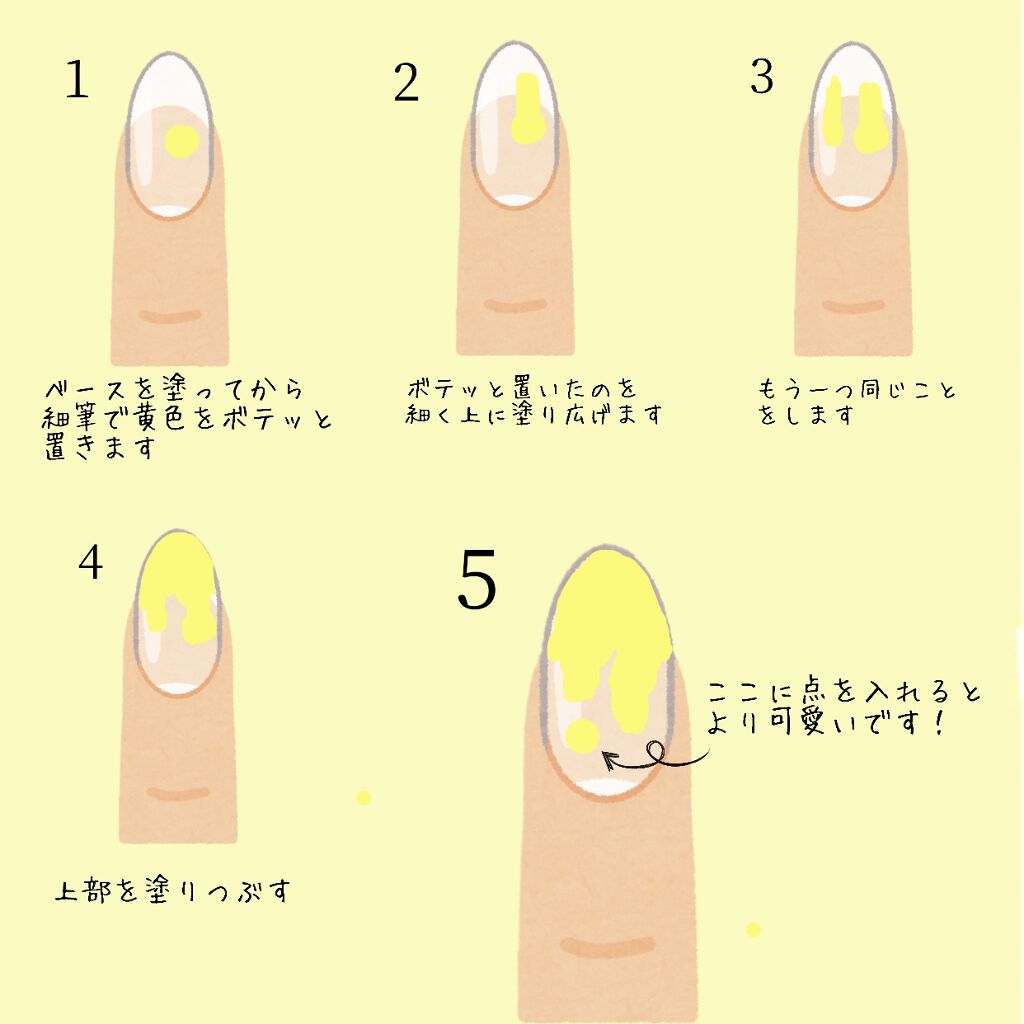 1

ベースを塗ってから細筆で黄色をボテッと置きます

2

ボテッと置いたのを細く上に塗り広げます

3

もう一つ同じことをします

4

上部を塗りつぶす

5

ここに点を入れるとより可愛いです！