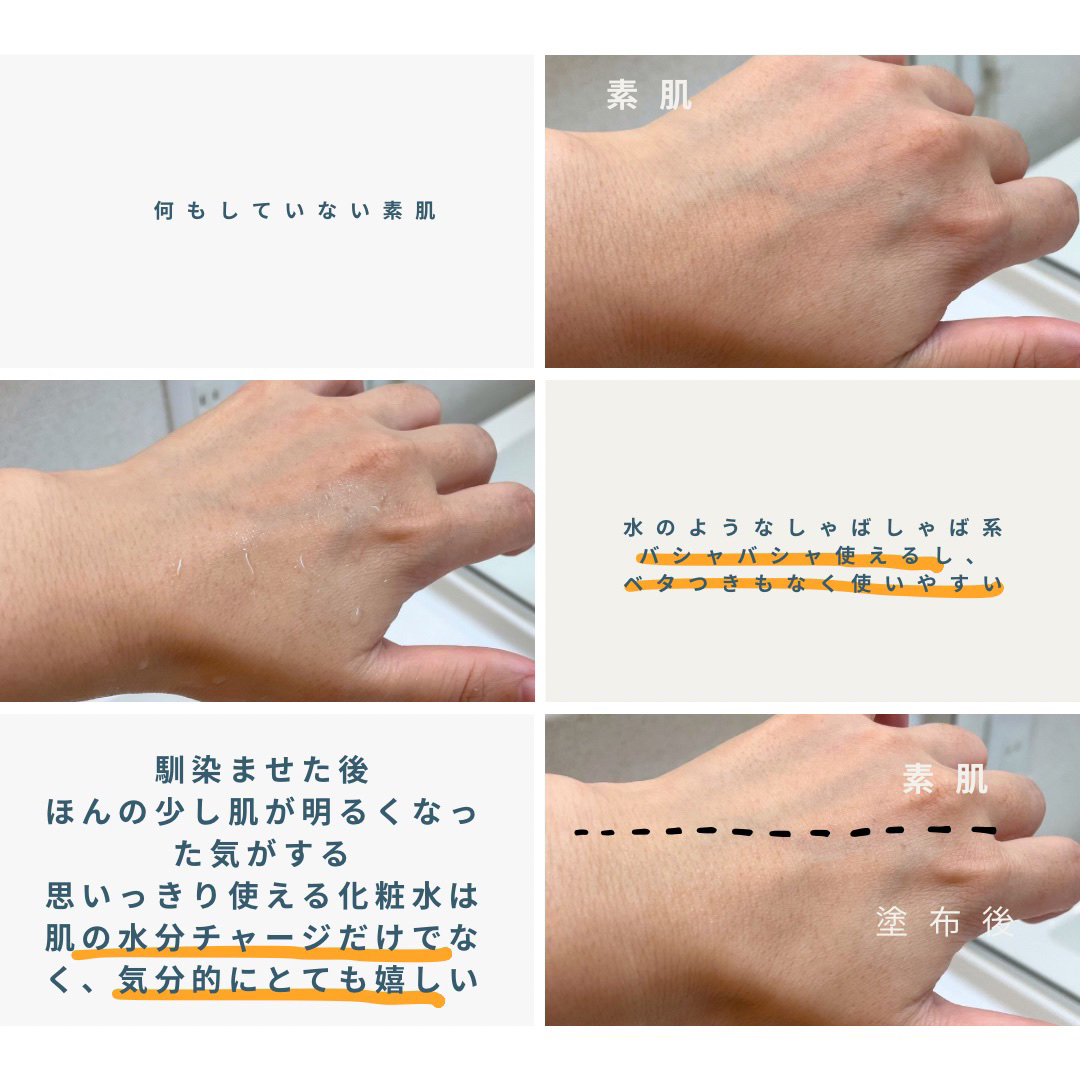 何もしていない素肌

素肌

水のようなしゃばしゃば系
バシャバシャ使えるし、
ベタつきもなく使いやすい

馴染ませた後
ほんの少し肌が明るくなった気がする
思いっきり使える化粧水は
肌の水分チャージだけでなく、気分的にとても嬉しい

素肌

塗布後