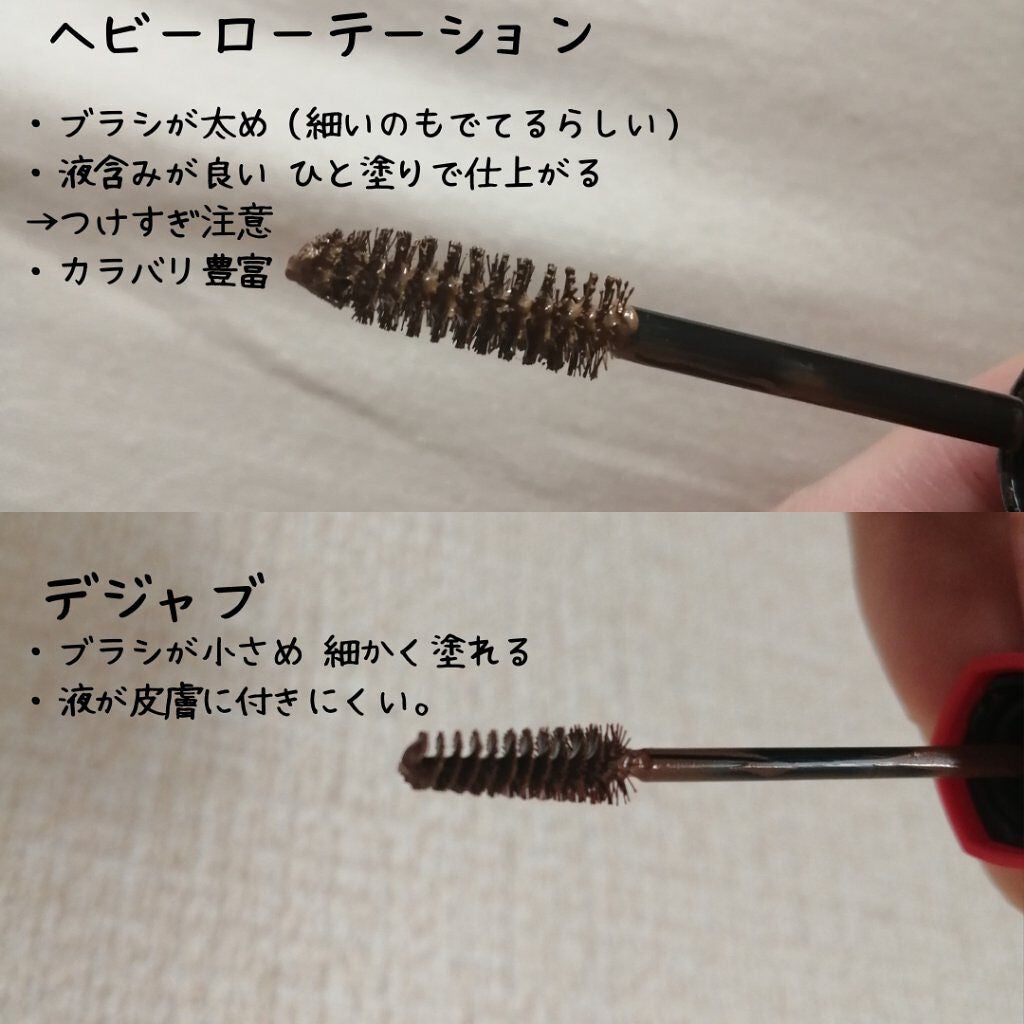 ヘビーローテーション

・ブラシが太め（細いのもでてるらしい）
・液含みが良い ひと塗りで仕上がる
→つけすぎ注意
・カラバリ豊富

デジャブ
・ブラシが小さめ 細かく塗れる
・液が皮膚に付きにくい。