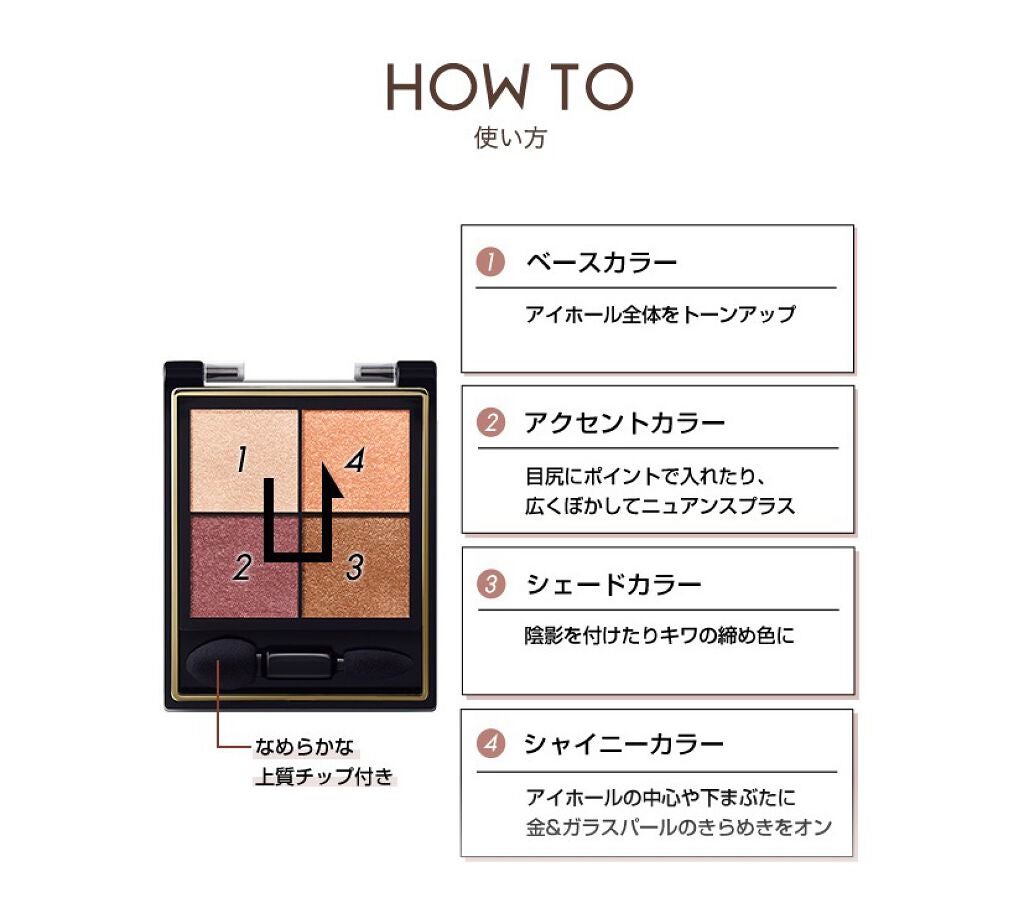 HOW TO
使い方

1
4
2
3

なめらかな
上質チップ付き

1 ベースカラー
アイホール全体をトーンアップ

2 アクセントカラー
目尻にポイントで入れたり、広くぼかしてニュアンスプラス

3 シェードカラー
陰影を付けたりキワの締め色に

4 シャイニーカラー
アイホールの中心や下まぶたに金&ガラスパールのきらめきをオン