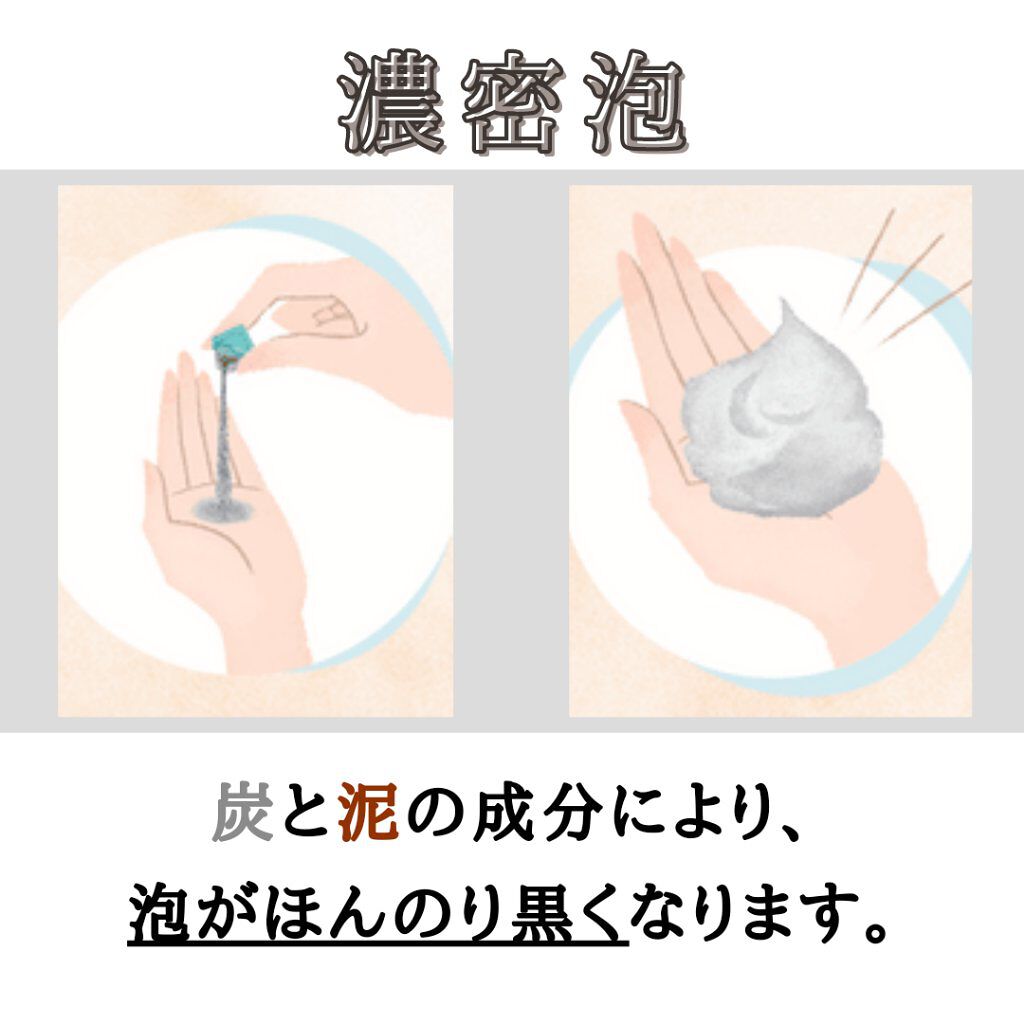 濃密泡

炭と泥の成分により、
泡がほんのり黒くなります。