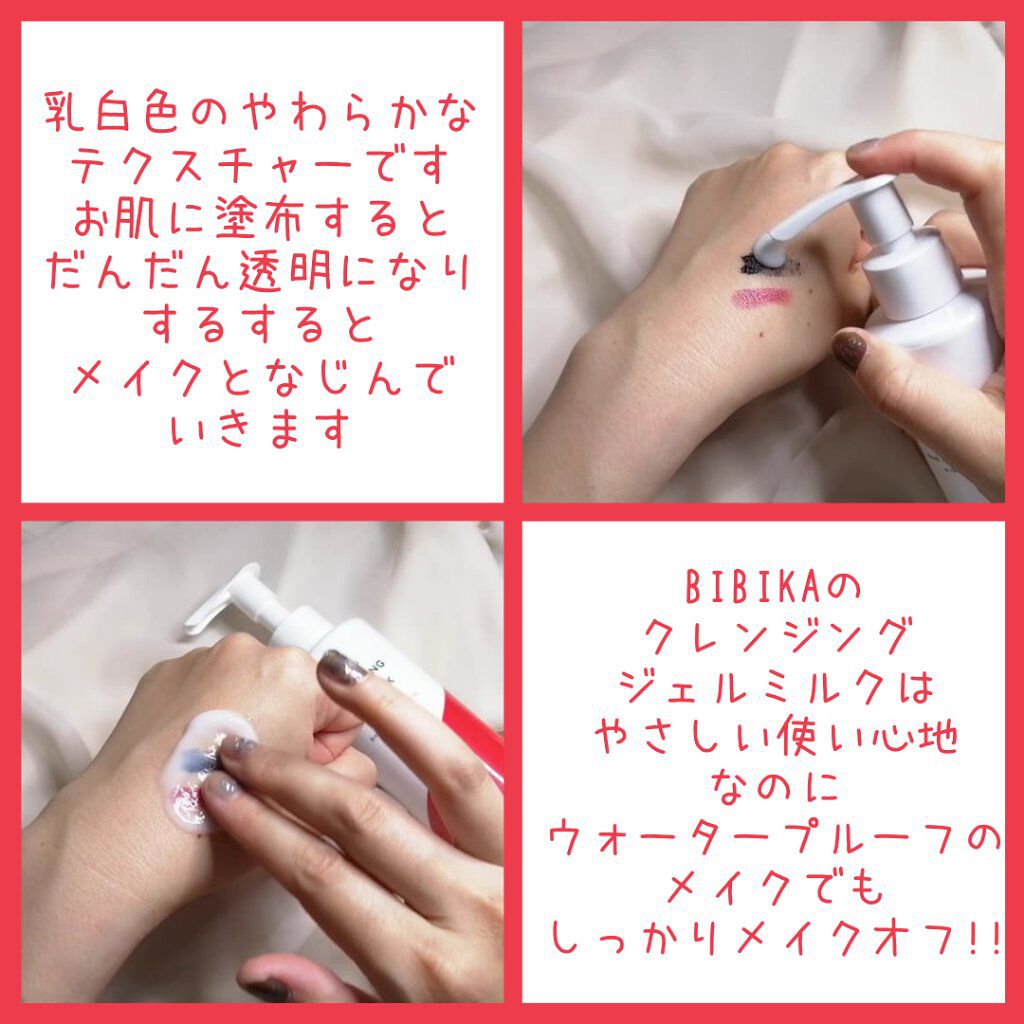 乳白色のやわらかな
テクスチャーです
お肌に塗布すると
だんだん透明になり
するすると
メイクとなじんで
いきます

BIBIKAの
クレンジング
ジェルミルクは
やさしい使い心地
なのに
ウォータープルーフの
メイクでも
しっかりメイクオフ!!