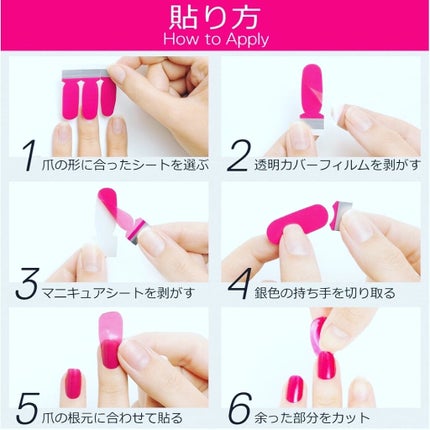 貼り方
How to Apply

1 爪の形に合ったシートを選ぶ

2 透明カバーフィルムを剥がす

3 マニキュアシートを剥がす

4 銀色の持ち手を切り取る

5 爪の根元に合わせて貼る

6 余った部分をカット