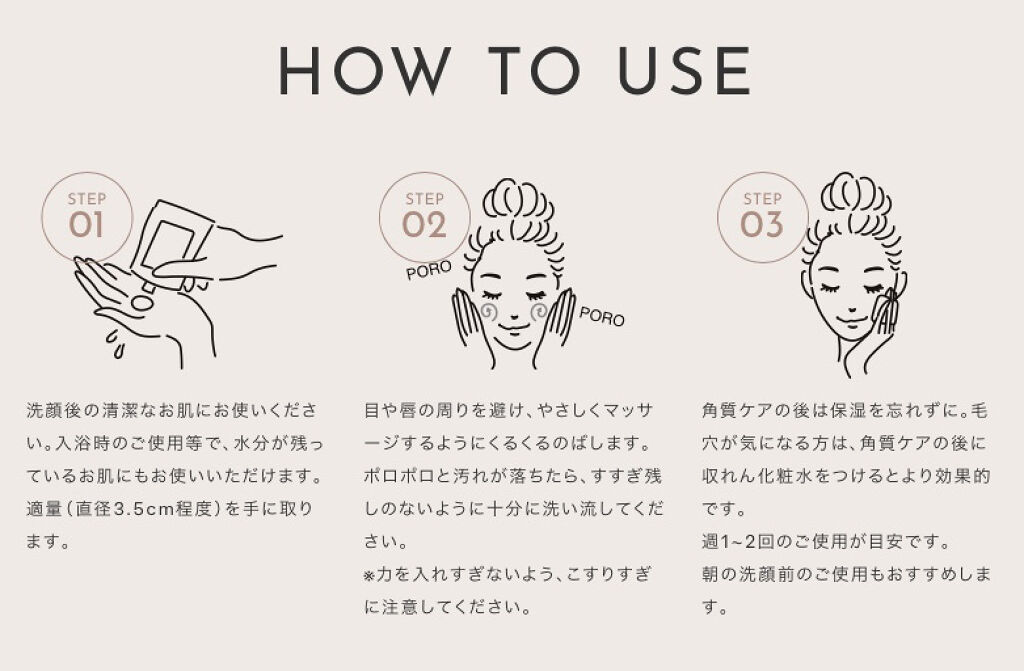 HOW TO USE

STEP
01

洗顔後の清潔なお肌にお使いください。入浴時のご使用等で、水分が残っているお肌にもお使いいただけます。適量（直径3.5cm程度）を手に取ります。

STEP
02

PORO

PORO

目や唇の周りを避け、やさしくマッサージするようにくるくるのばします。ポロポロと汚れが落ちたら、すすぎ残しのないように十分に洗い流してください。
※力を入れすぎないよう、こすりすぎに注意してください。

STEP
03

角質ケアの後は保湿を忘れずに。毛穴が気になる方は、角質ケアの後に収れん化粧水をつけるとより効果的です。
週1~2回のご使用が目安です。
朝の洗顔前のご使用もおすすめします。