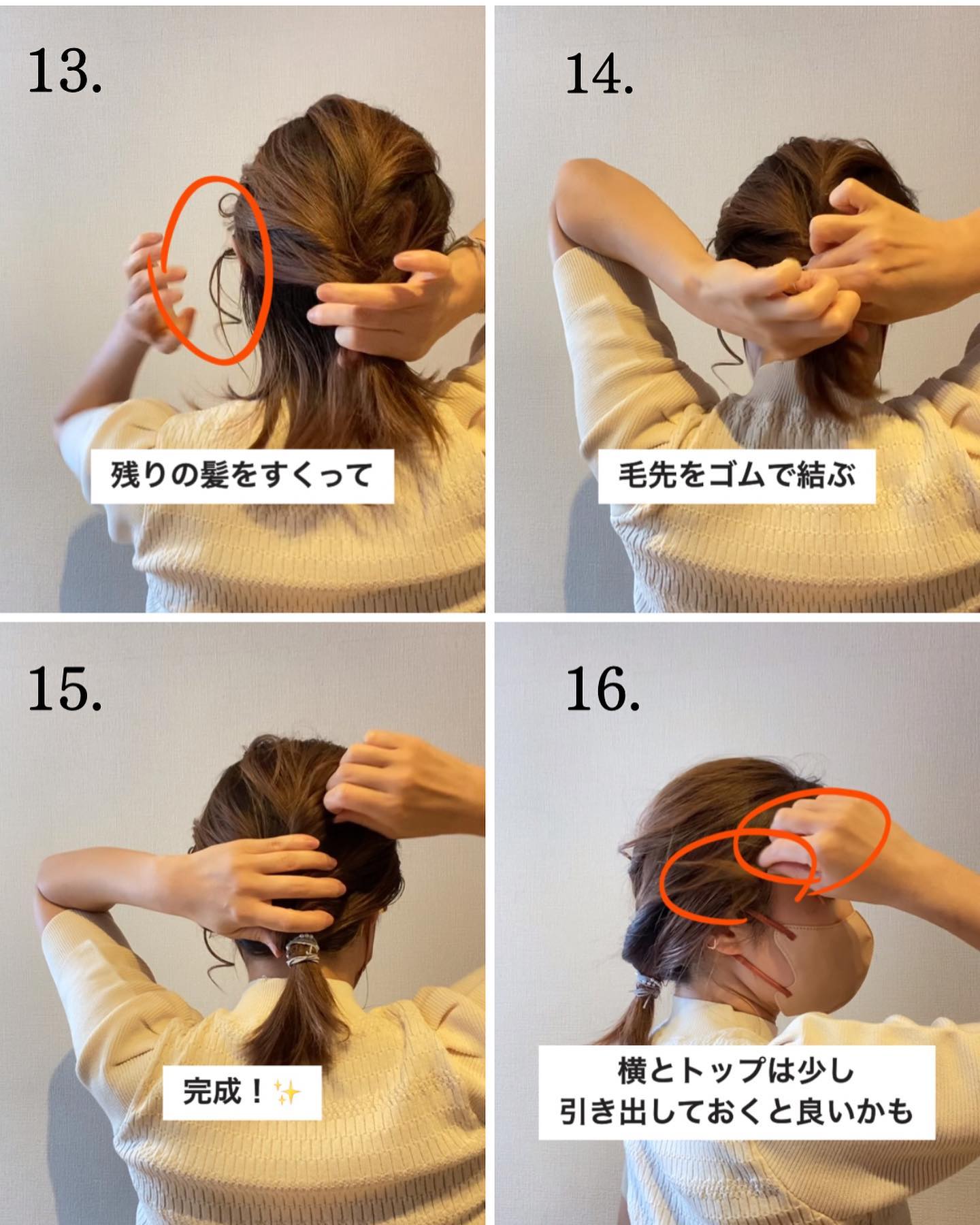 13.

残りの髪をすくって

14.

毛先をゴムで結ぶ

15.

完成！✨

16.

横とトップは少し
引き出しておくと良いかも