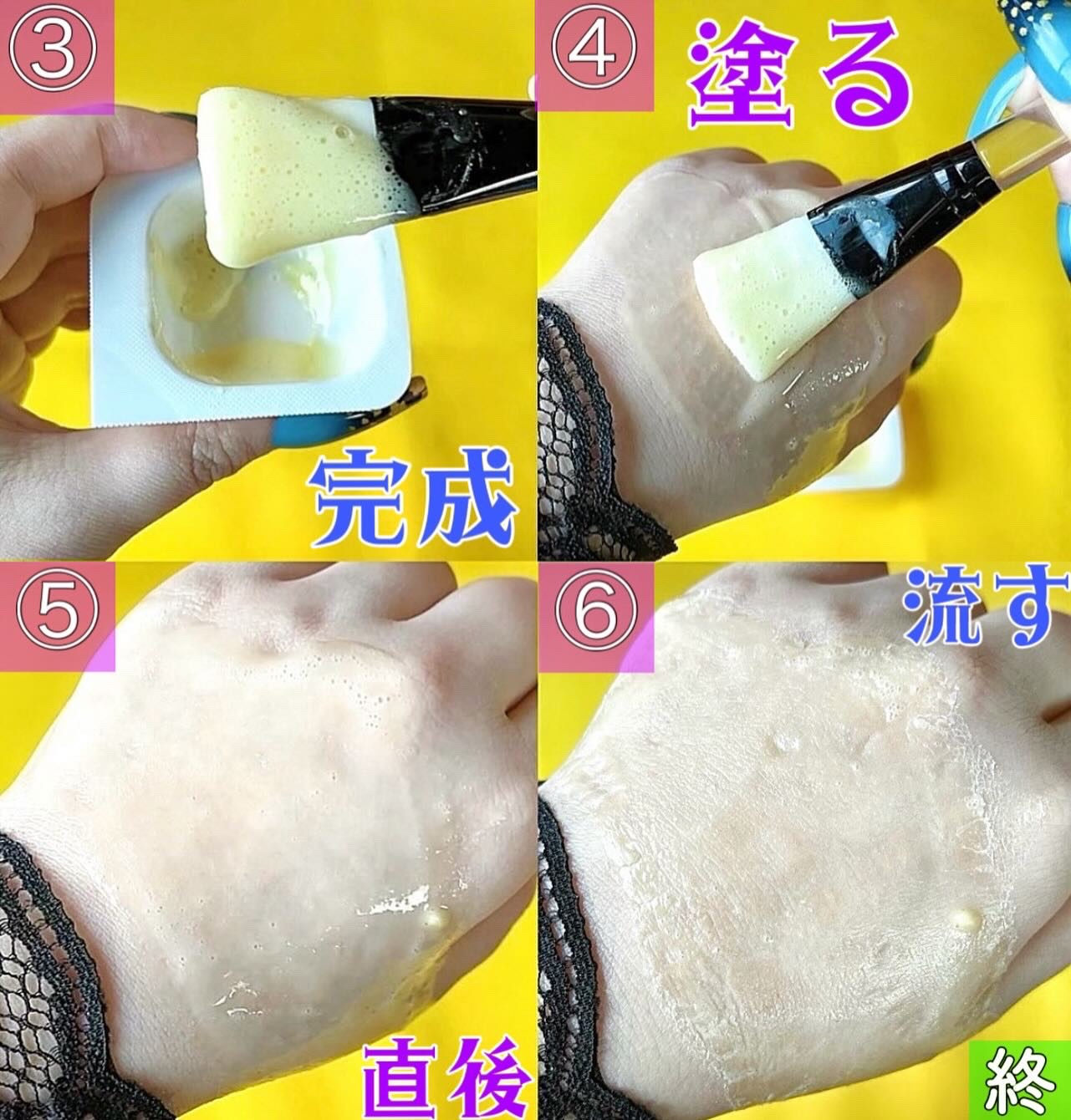 ③

完成

④ 塗る

⑤

直後

⑥ 流す

終