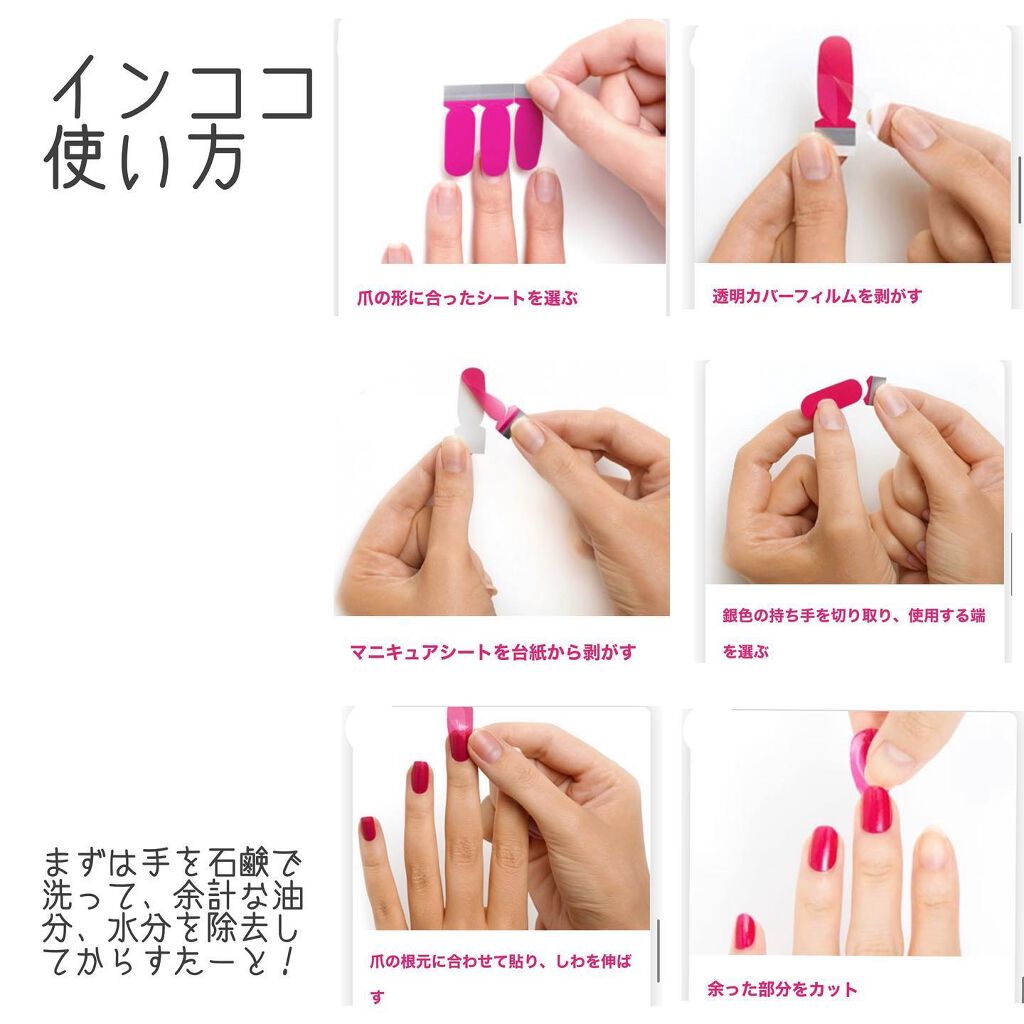 インココ
使い方

爪の形に合ったシートを選ぶ

透明カバーフィルムを剥がす

マニキュアシートを台紙から剥がす

銀色の持ち手を切り取り、使用する端を選ぶ

まずは手を石鹸で洗って、余計な油分、水分を除去してからすたーと！

爪の根元に合わせて貼り、しわを伸ばす

余った部分をカット