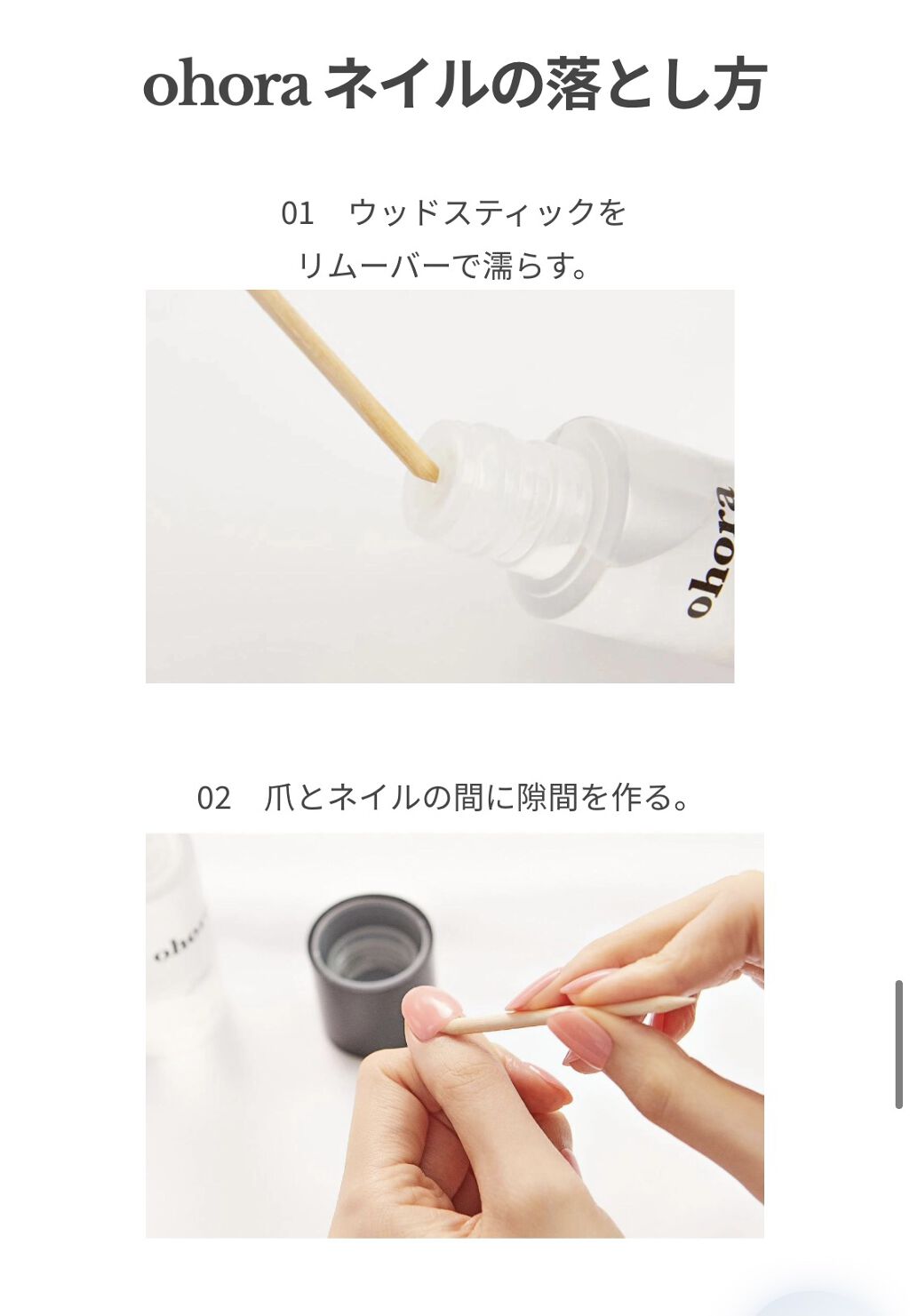 ohora ネイルの落とし方

01　ウッドスティックを
リムーバーで濡らす。

ohora

02　爪とネイルの間に隙間を作る。

ohora