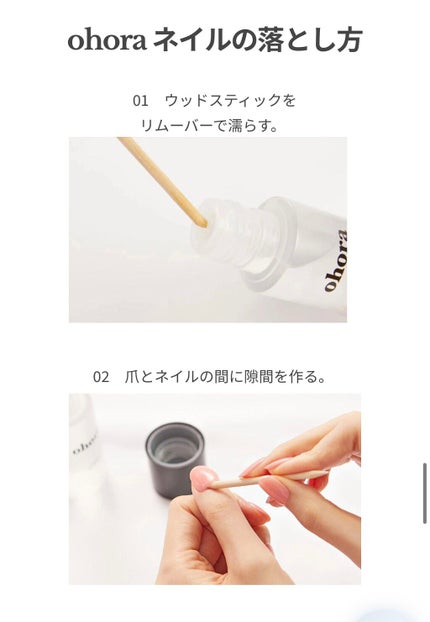 ohora ネイルの落とし方

01 ウッドスティックを
リムーバーで濡らす。

ohora

02 爪とネイルの間に隙間を作る。

ohora