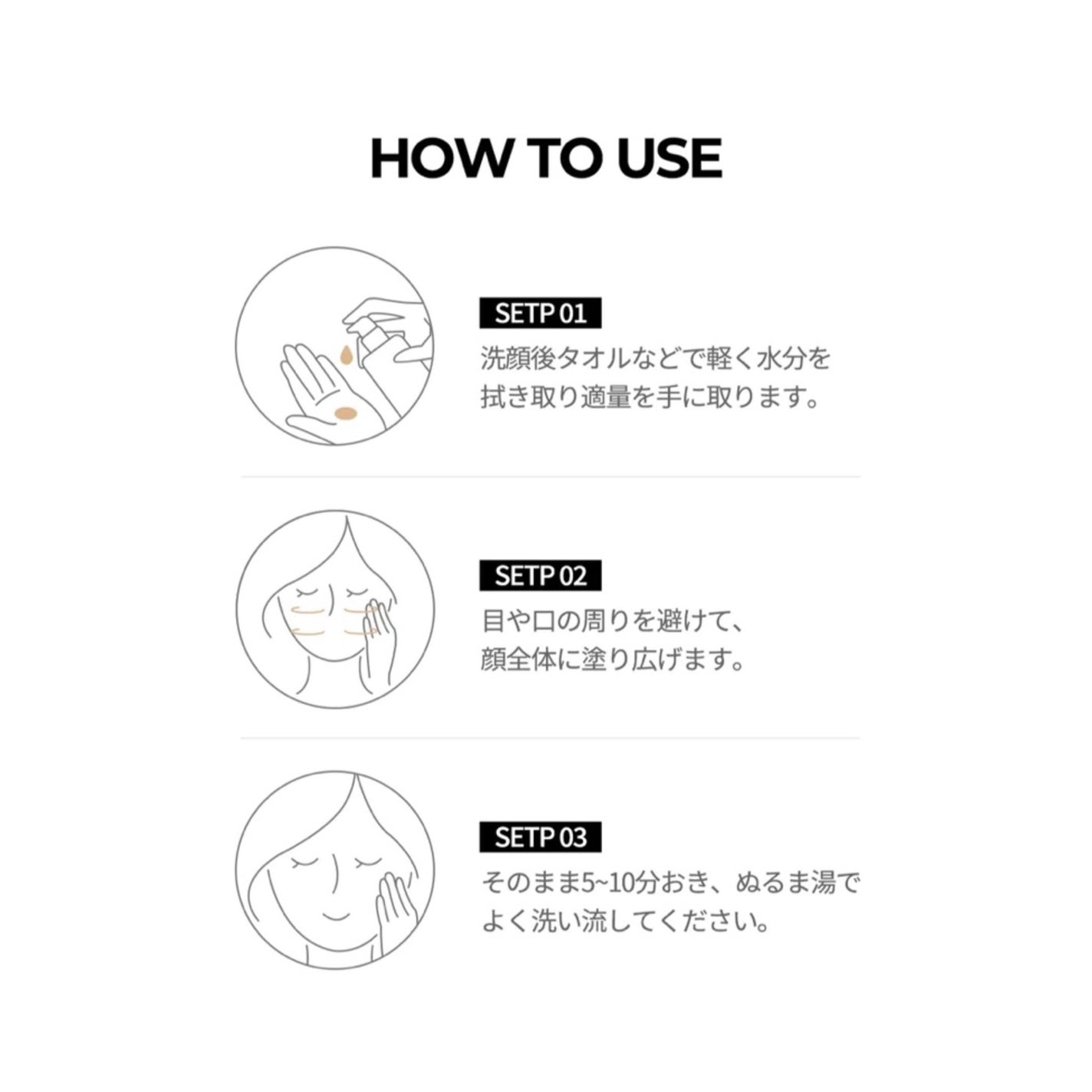 HOW TO USE

SETP 01
洗顔後タオルなどで軽く水分を拭き取り適量を手に取ります。

SETP 02
目や口の周りを避けて、顔全体に塗り広げます。

SETP 03
そのまま5~10分おき、ぬるま湯でよく洗い流してください。