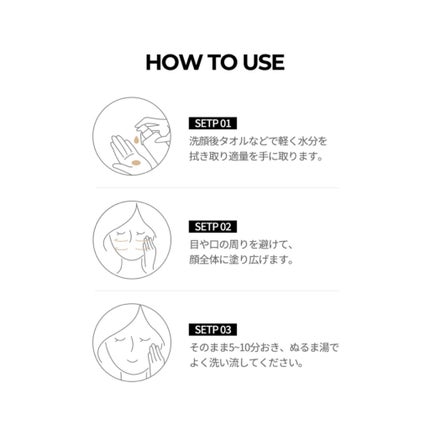 HOW TO USE

SETP 01
洗顔後タオルなどで軽く水分を拭き取り適量を手に取ります。

SETP 02
目や口の周りを避けて、顔全体に塗り広げます。

SETP 03
そのまま5~10分おき、ぬるま湯でよく洗い流してください。