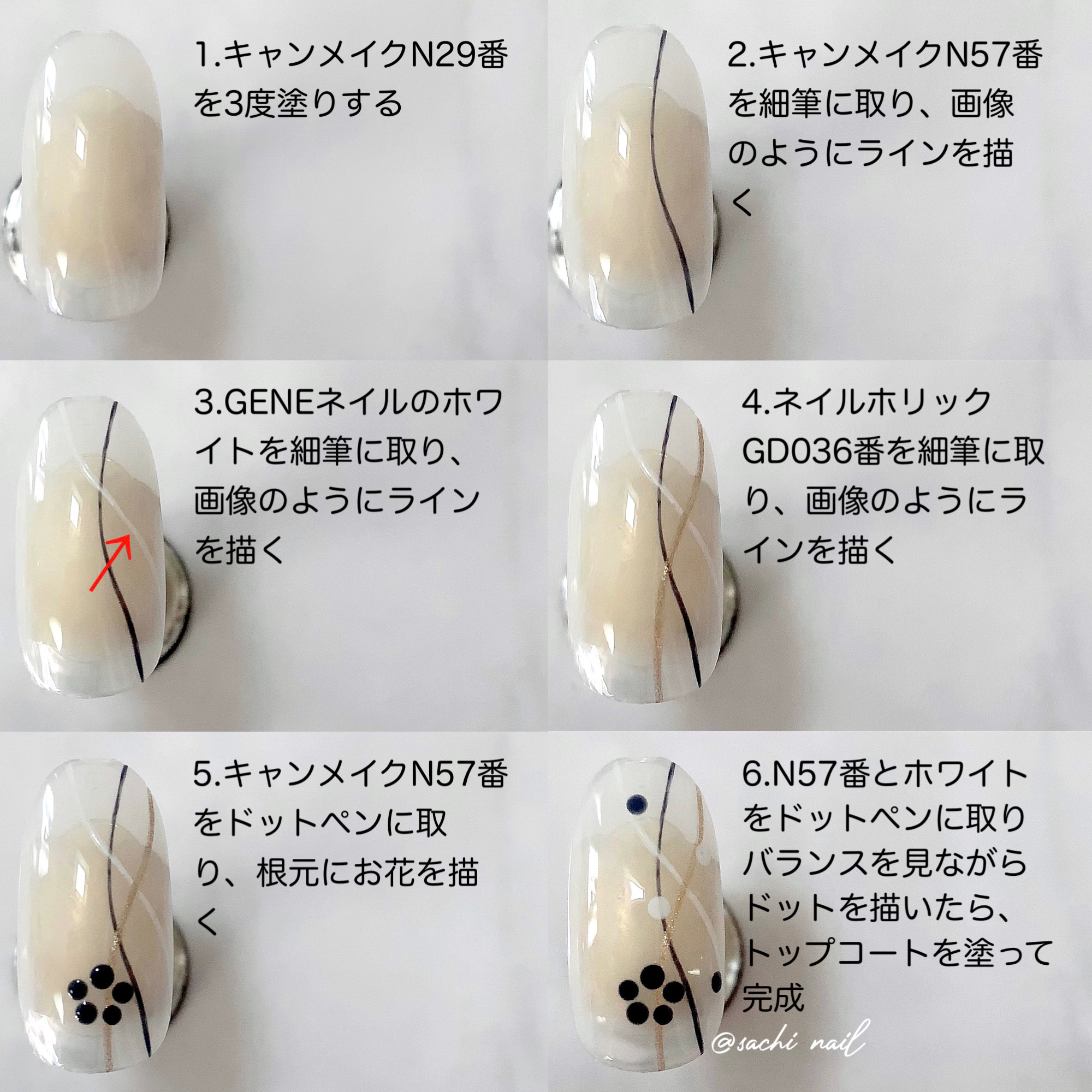 1.キャンメイクN29番を3度塗りする

2.キャンメイクN57番を細筆に取り、画像のようにラインを描く

3.GENEネイルのホワイトを細筆に取り、画像のようにラインを描く

4.ネイルホリックGD036番を細筆に取り、画像のようにラインを描く

5.キャンメイクN57番をドットペンに取り、根元にお花を描く

6.N57番とホワイトをドットペンに取りバランスを見ながらドットを描いたら、トップコートを塗って完成

@sachi nail