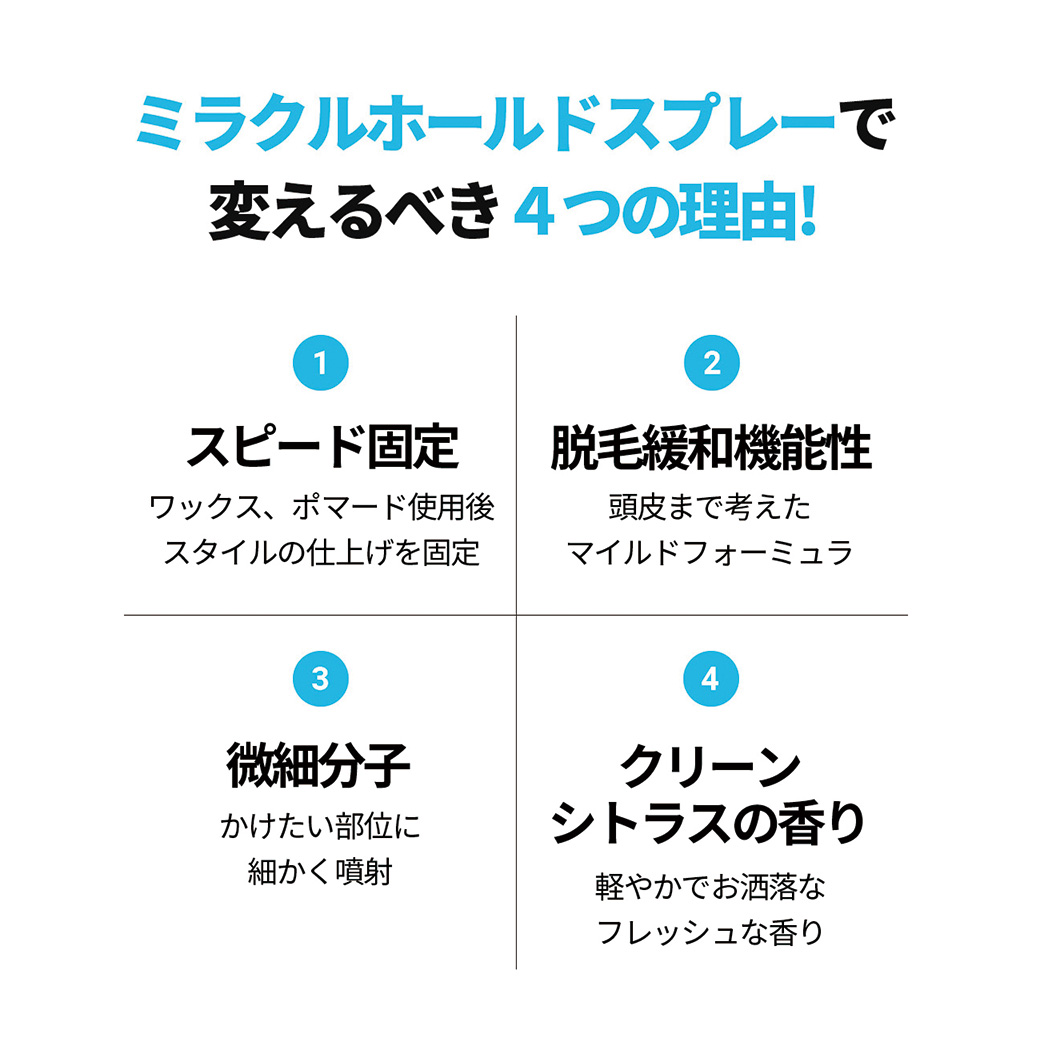 ミラクルホールドスプレーで
変えるべき4つの理由!

1

スピード固定

ワックス、ポマード使用後
スタイルの仕上げを固定

2

脱毛緩和機能性

頭皮まで考えた
マイルドフォーミュラ

3

微細分子

かけたい部位に
細かく噴射

4

クリーン
シトラスの香り

軽やかでお洒落な
フレッシュな香り