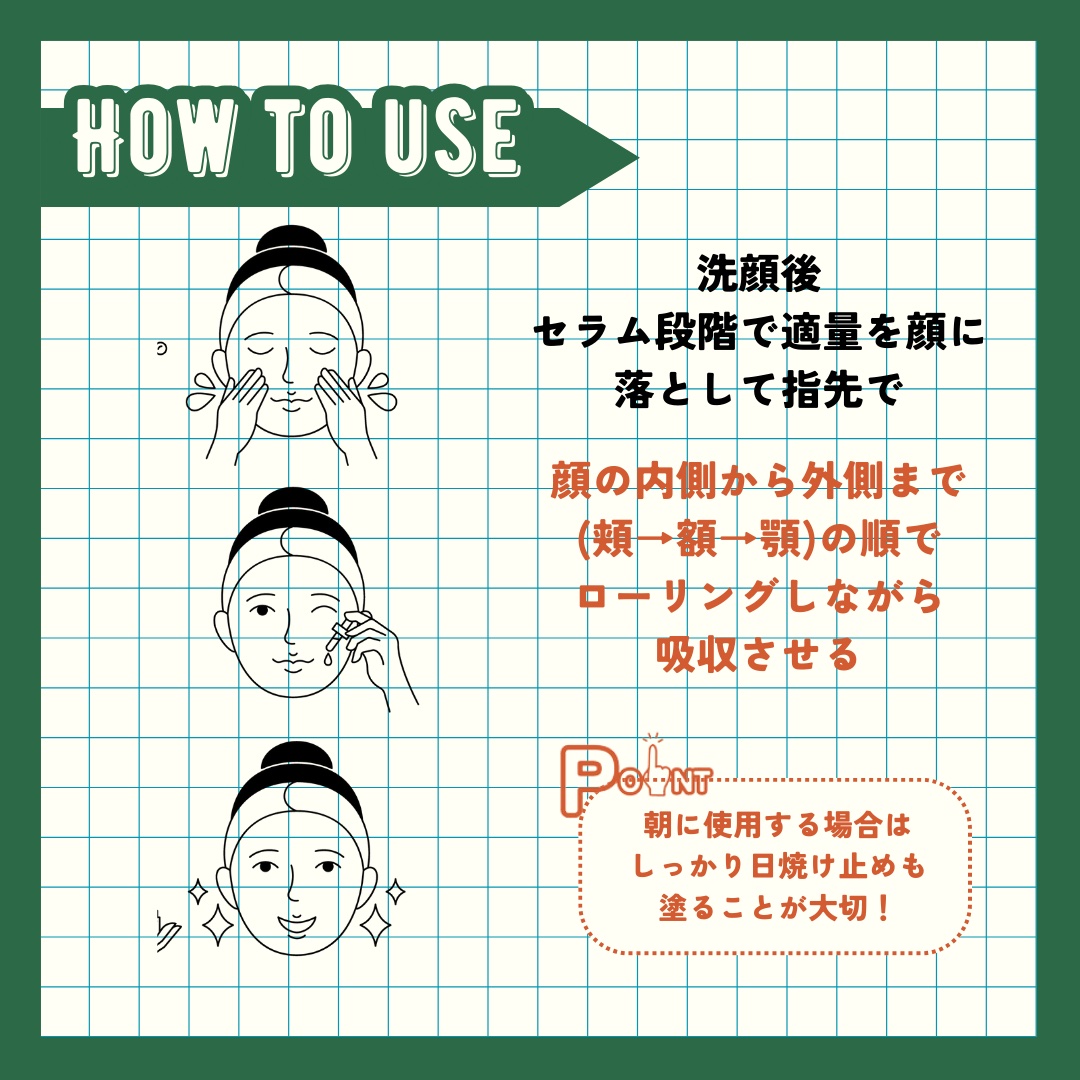 HOW TO USE

洗顔後
セラム段階で適量を顔に
落として指先で

顔の内側から外側まで
(頬→額→顎)の順で
ローリングしながら
吸収させる

POINT

朝に使用する場合は
しっかり日焼け止めも
塗ることが大切！