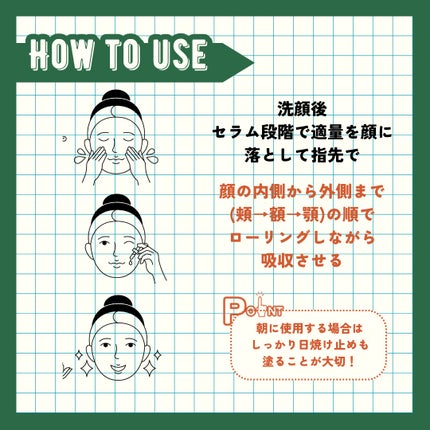 HOW TO USE

洗顔後
セラム段階で適量を顔に
落として指先で

顔の内側から外側まで
(頬→額→顎)の順で
ローリングしながら
吸収させる

POINT

朝に使用する場合は
しっかり日焼け止めも
塗ることが大切！