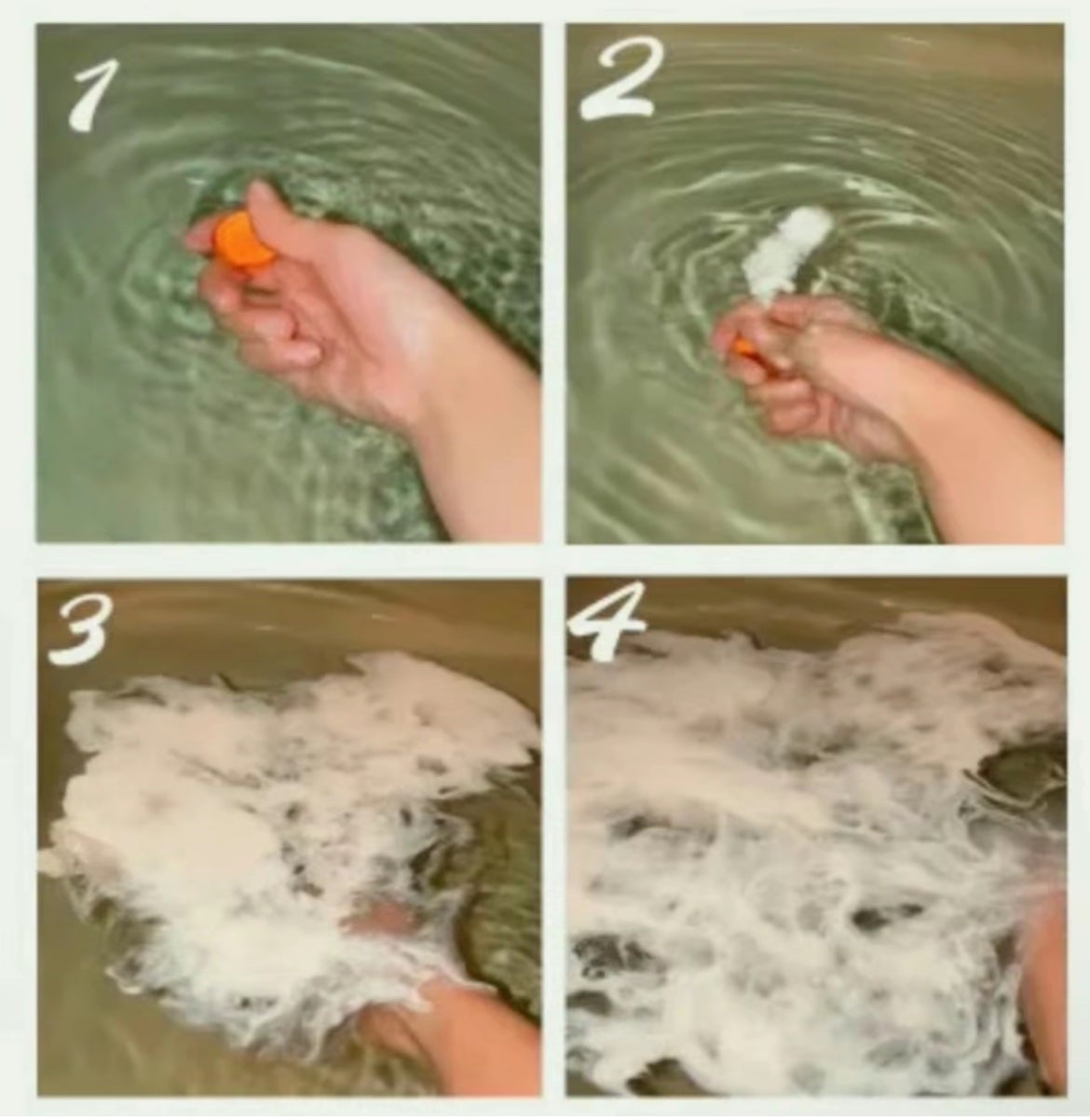 1

2

3

4