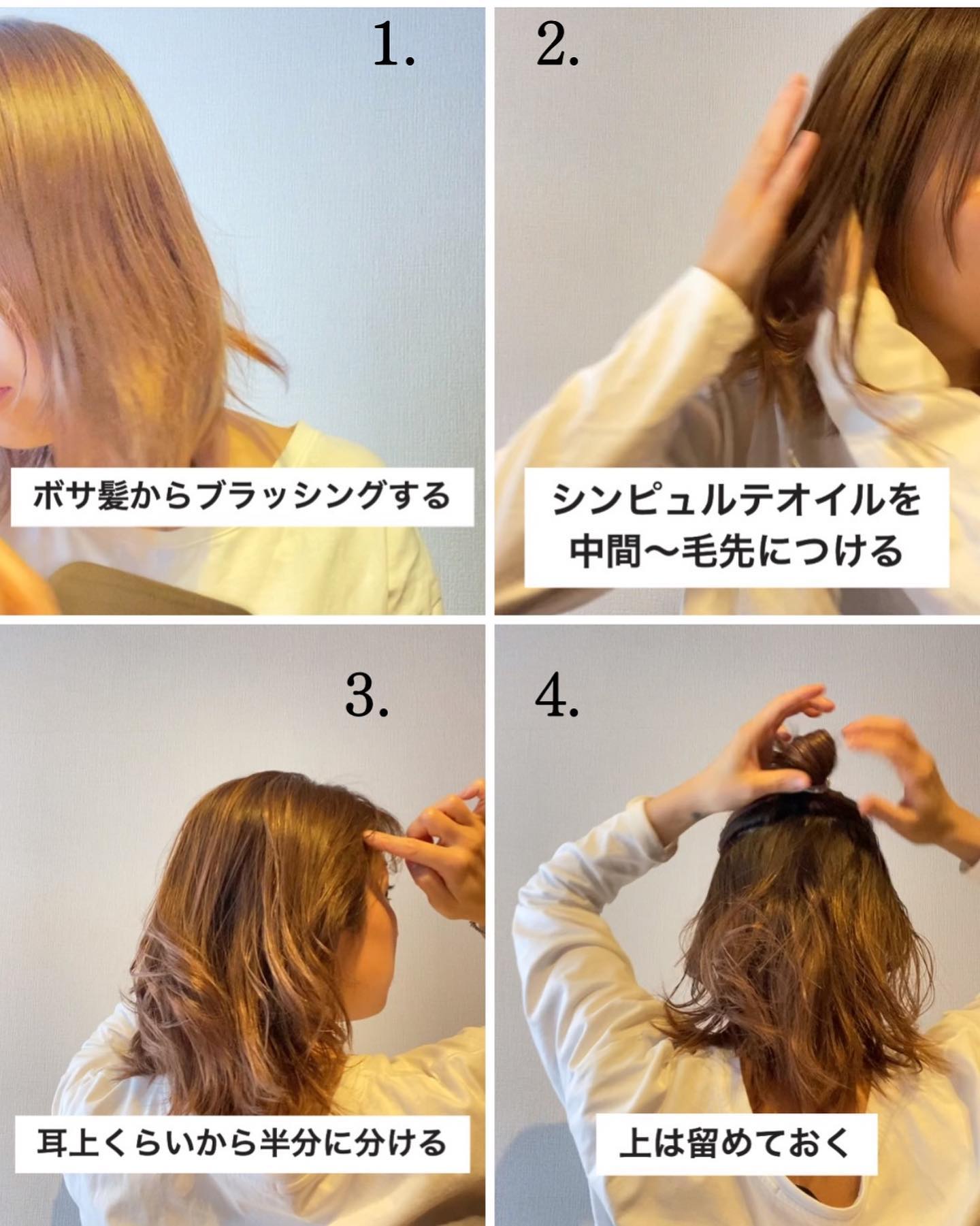 1.

ボサ髪からブラッシングする

2.

シンピュルテオイルを中間〜毛先につける

3.

耳上くらいから半分に分ける

4.

上は留めておく