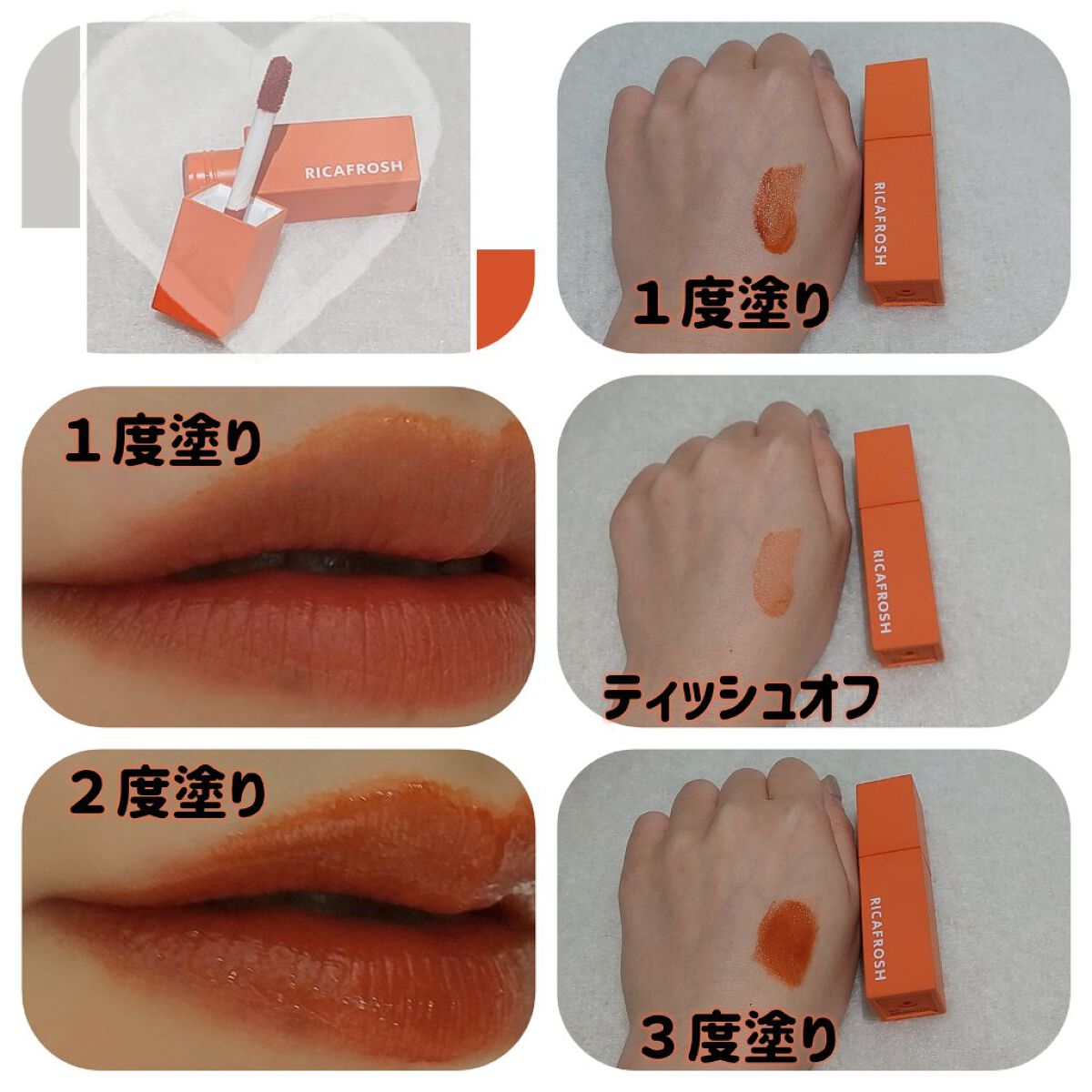 RICAFROSH

RICAFROSH

１度塗り

１度塗り

RICAFROSH

ティッシュオフ

２度塗り

RICAFROSH

３度塗り