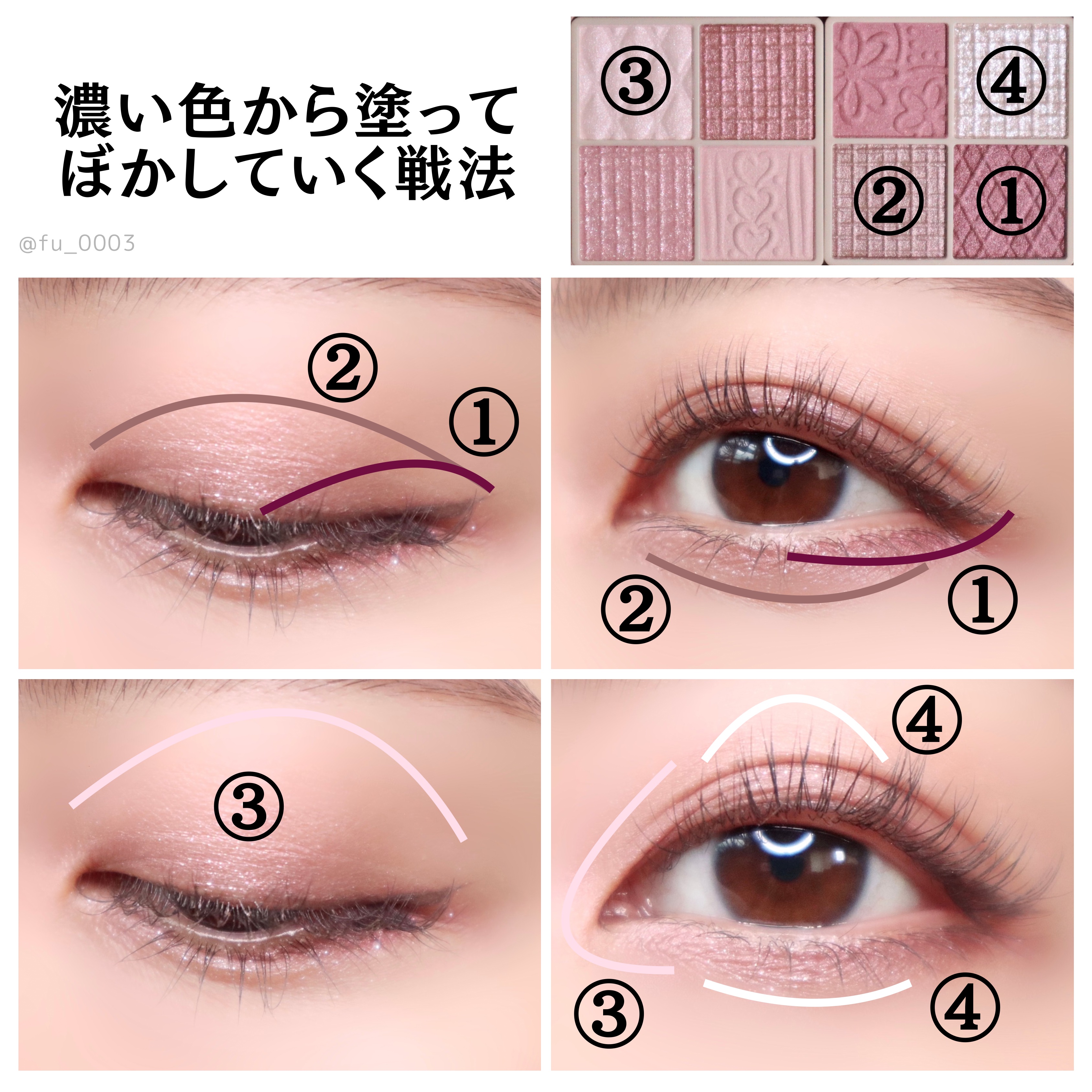 濃い色から塗って
ぼかしていく戦法

@fu_0003

③
④
②
①

②
①

②
①

③

④
③
④