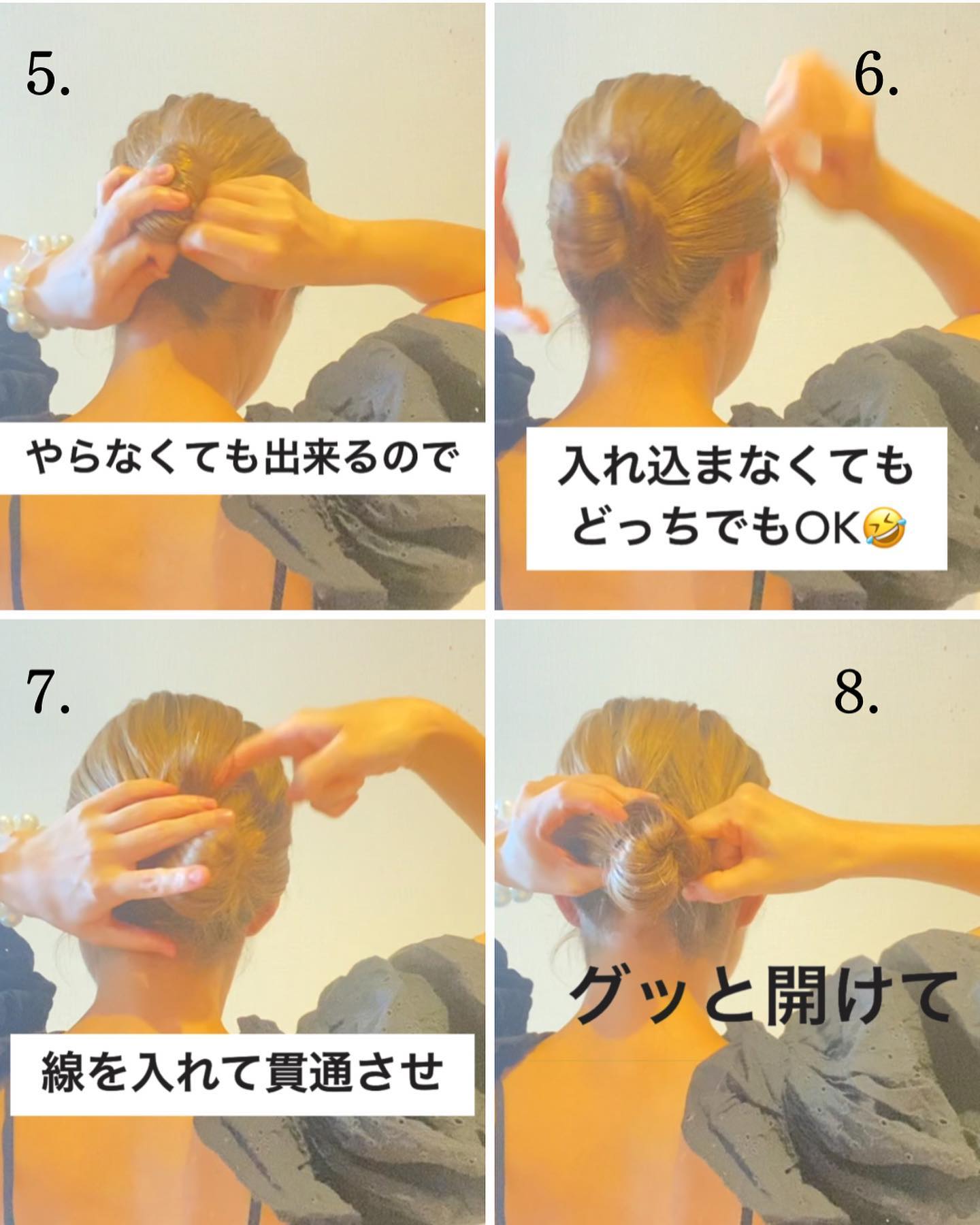 5.

やらなくても出来るので

6.

入れ込まなくても どっちでもOK🤣

7.

線を入れて貫通させ

8.

グッと開けて