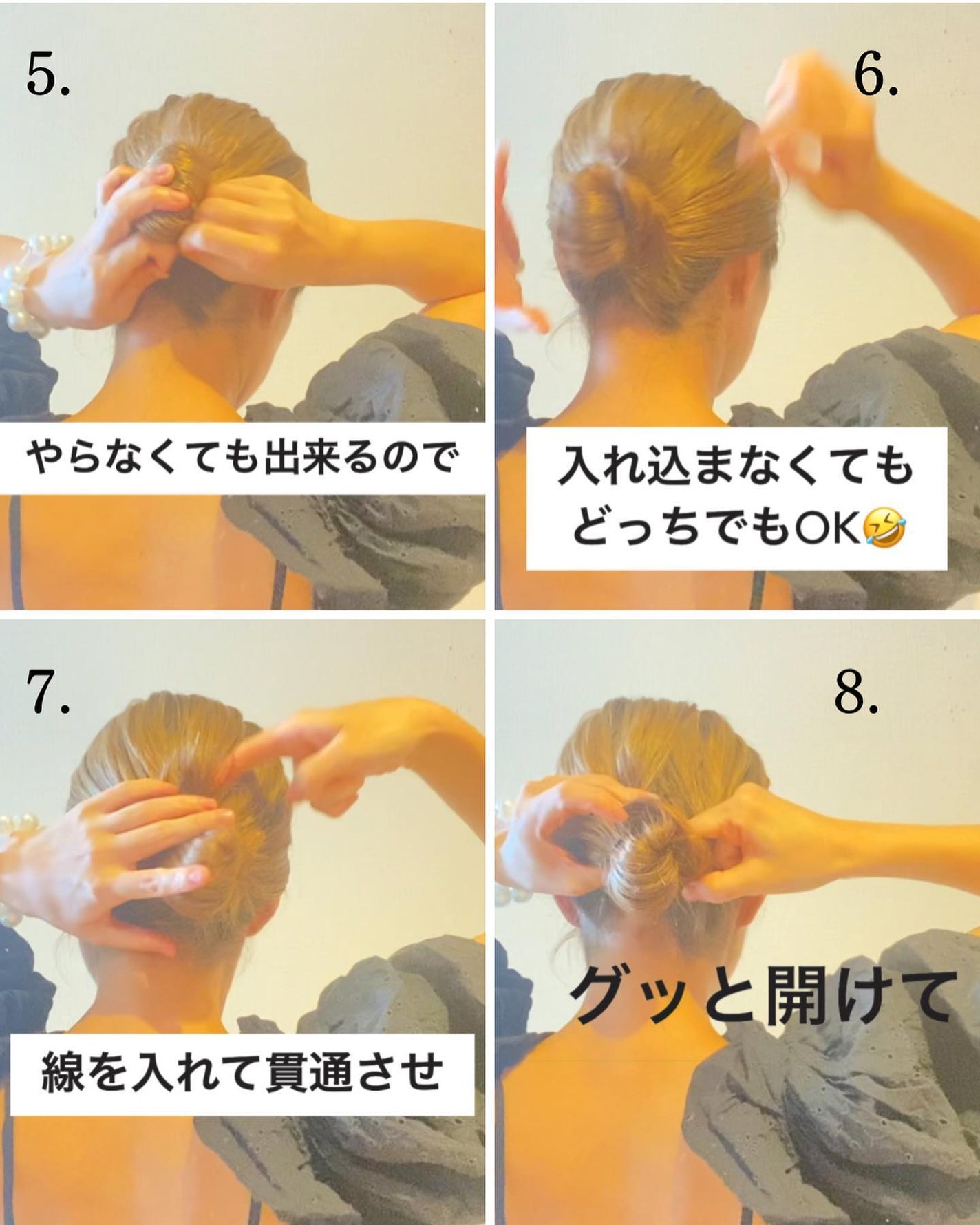 5.

やらなくても出来るので

6.

入れ込まなくても
どっちでもOK🤣

7.

線を入れて貫通させ

8.

グッと開けて