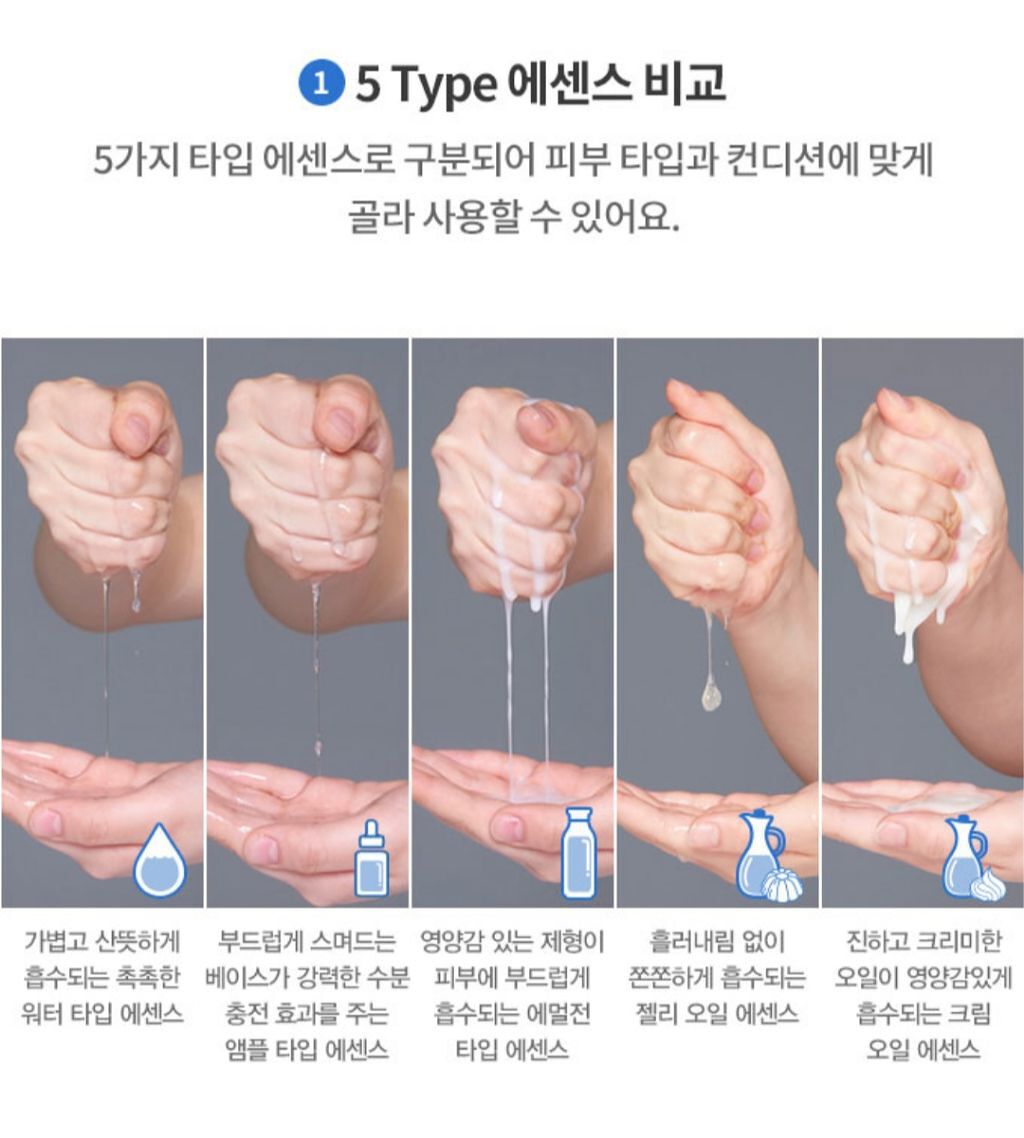 1 5 Type 에센스 비교

5가지 타입 에센스로 구분되어 피부 타입과 컨디션에 맞게 골라 사용할 수 있어요.

가볍고 산뜻하게 흡수되는 촉촉한 워터 타입 에센스

부드럽게 스며드는 베이스가 강력한 수분 충전 효과를 주는 앰플 타입 에센스

영양감 있는 제형이 피부에 부드럽게 흡수되는 에멀전 타입 에센스

흘러내림 없이 쫀쫀하게 흡수되는 젤리 오일 에센스

진하고 크리미한 오일이 영양감있게 흡수되는 크림 오일 에센스