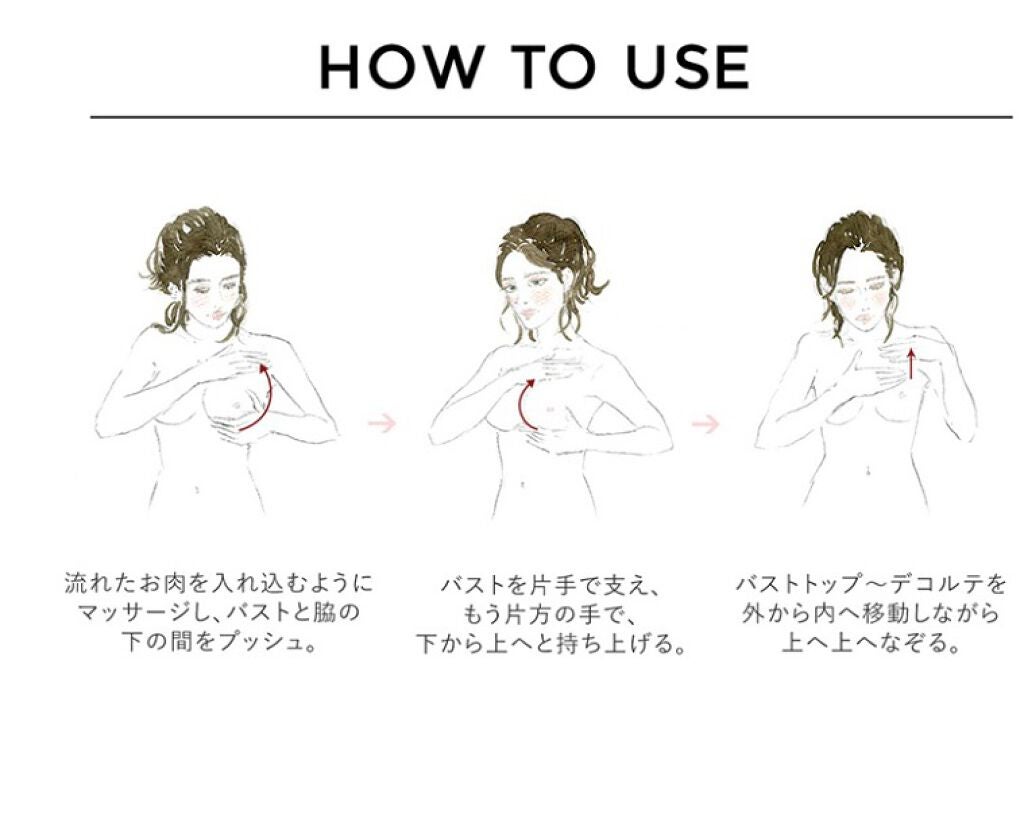 HOW TO USE

流れたお肉を入れ込むようにマッサージし、バストと脇の下の間をプッシュ。

バストを片手で支え、もう片方の手で、下から上へと持ち上げる。

バストトップ～デコルテを外から内へ移動しながら上へ上へなぞる。