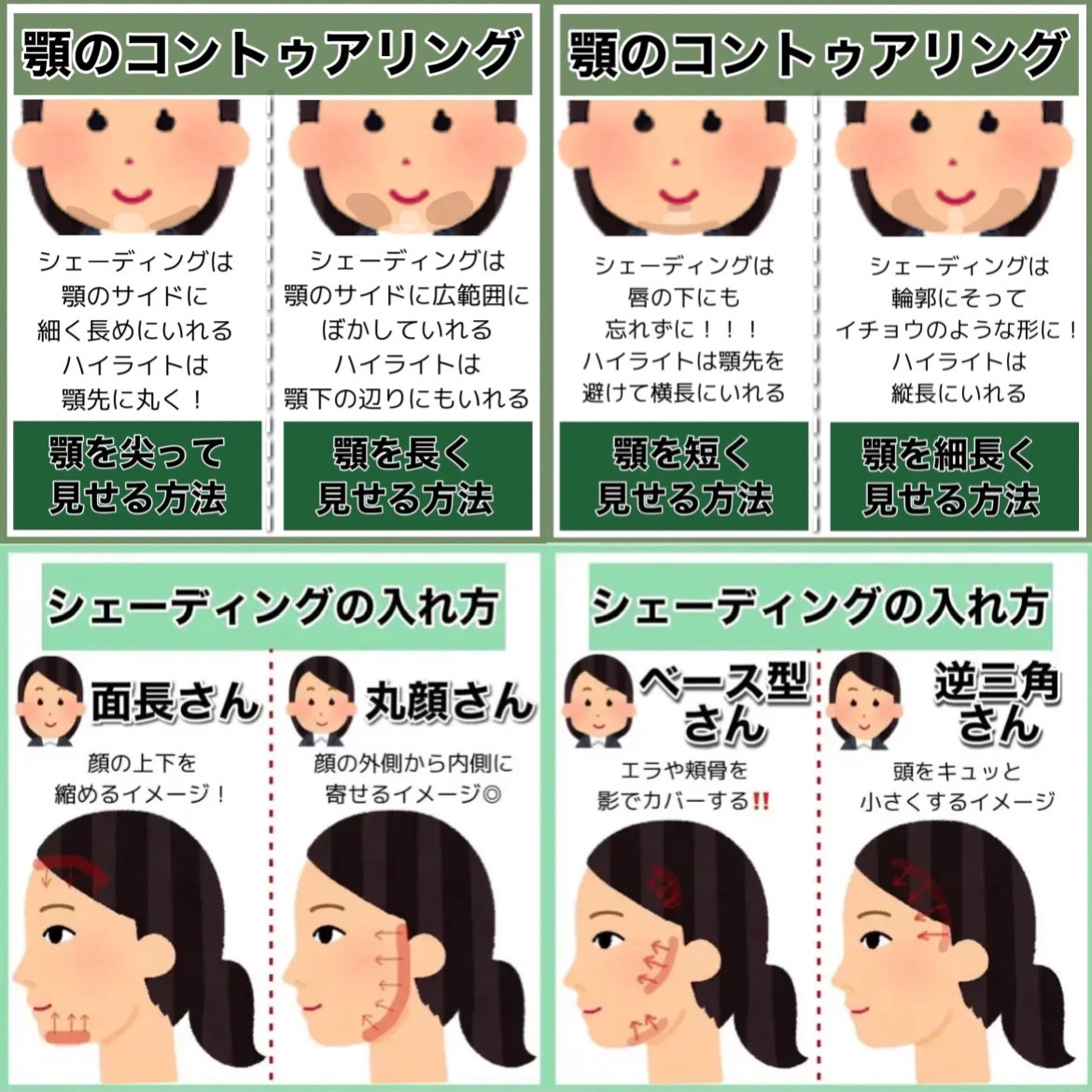 顎のコントゥアリング

シェーディングは
顎のサイドに
細く長めにいれる
ハイライトは
顎先に丸く！

顎を尖って
見せる方法

シェーディングは
顎のサイドに広範囲に
ぼかしていれる
ハイライトは
顎下の辺りにもいれる

顎を長く
見せる方法

顎のコントゥアリング

シェーディングは
唇の下にも
忘れずに！！！
ハイライトは顎先を
避けて横長にいれる

顎を短く
見せる方法

シェーディングは
輪郭にそって
イチョウのような形に！
ハイライトは
縦長にいれる

顎を細長く
見せる方法

シェーディングの入れ方

面長さん

顔の上下を
縮めるイメージ！

丸顔さん

顔の外側から内側に
寄せるイメージ◎

シェーディングの入れ方

ベース型
さん

エラや頬骨を
影でカバーする‼

逆三角
さん

頭をキュッと
小さくするイメージ