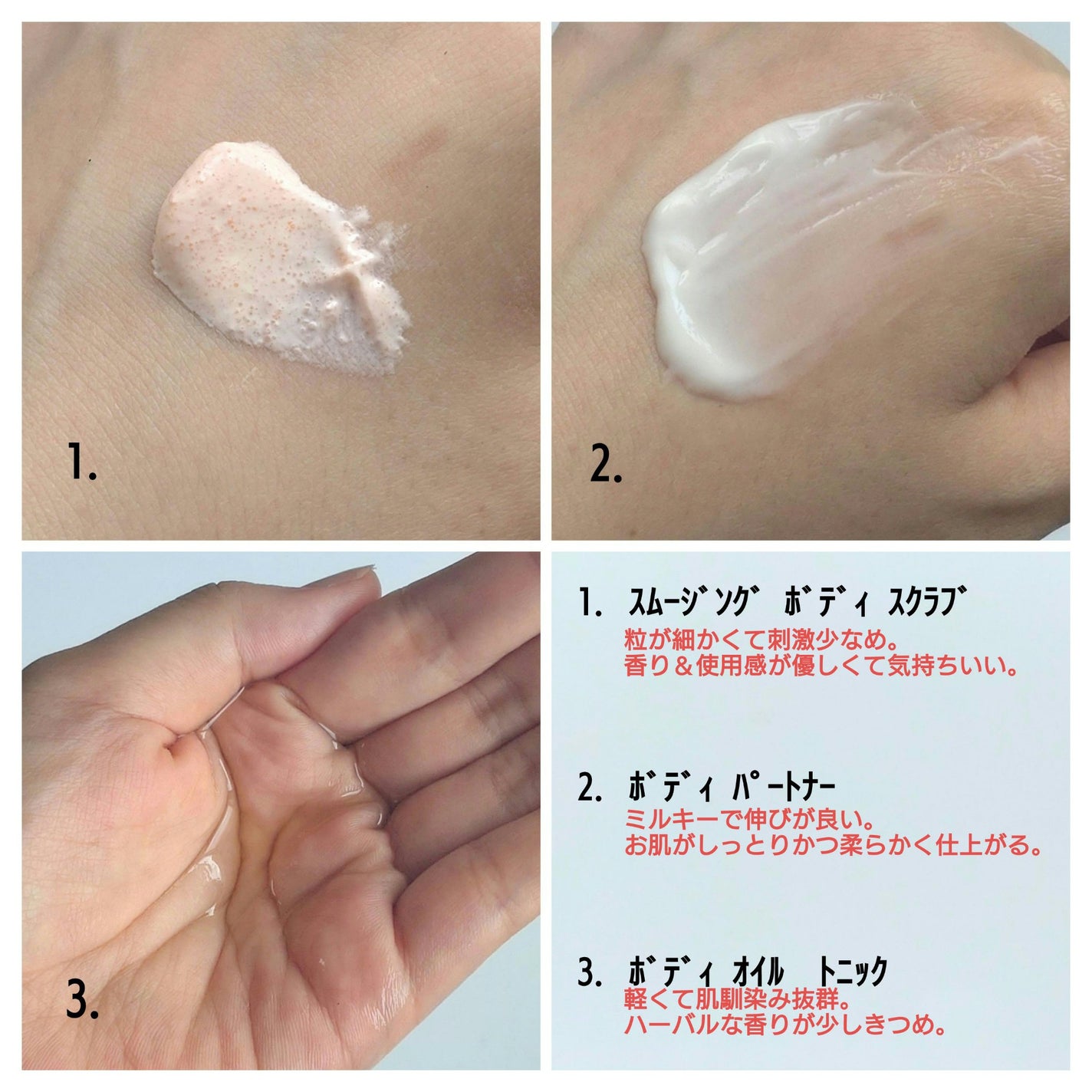 1.

2.

3.

1. スムージング ボディ スクラブ
粒が細かくて刺激少なめ。
香り＆使用感が優しくて気持ちいい。

2. ボディ パートナー
ミルキーで伸びが良い。
お肌がしっとりかつ柔らかく仕上がる。

3. ボディ オイル トニック
軽くて肌馴染み抜群。
ハーバルな香りが少しきつめ。