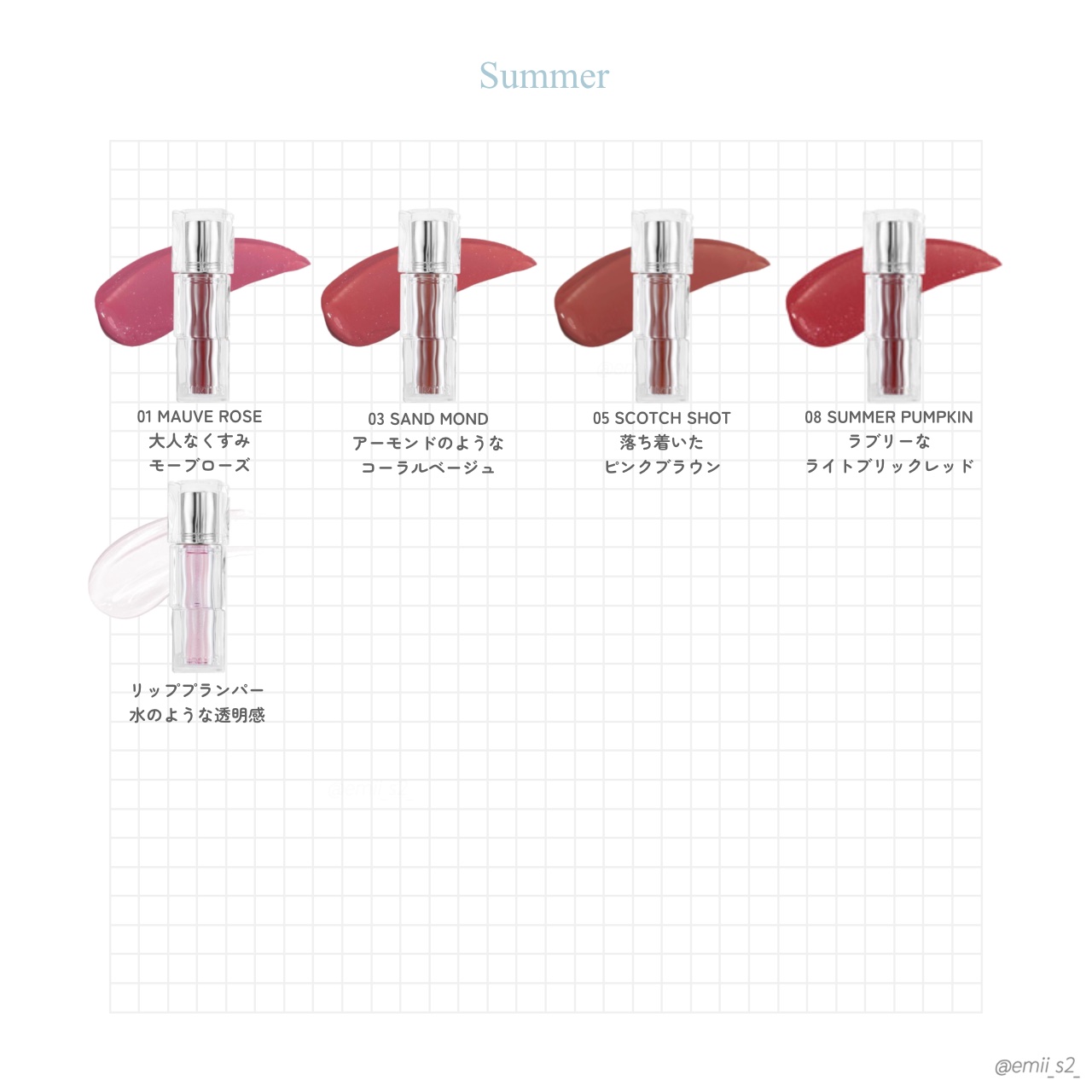 Summer

01 MAUVE ROSE
大人なくすみ
モーブローズ

03 SAND MOND
アーモンドのような
コーラルベージュ

05 SCOTCH SHOT
落ち着いた
ピンクブラウン

08 SUMMER PUMPKIN
ラブリーな
ライトブリックレッド

リッププランパー
水のような透明感

@emii_s2_