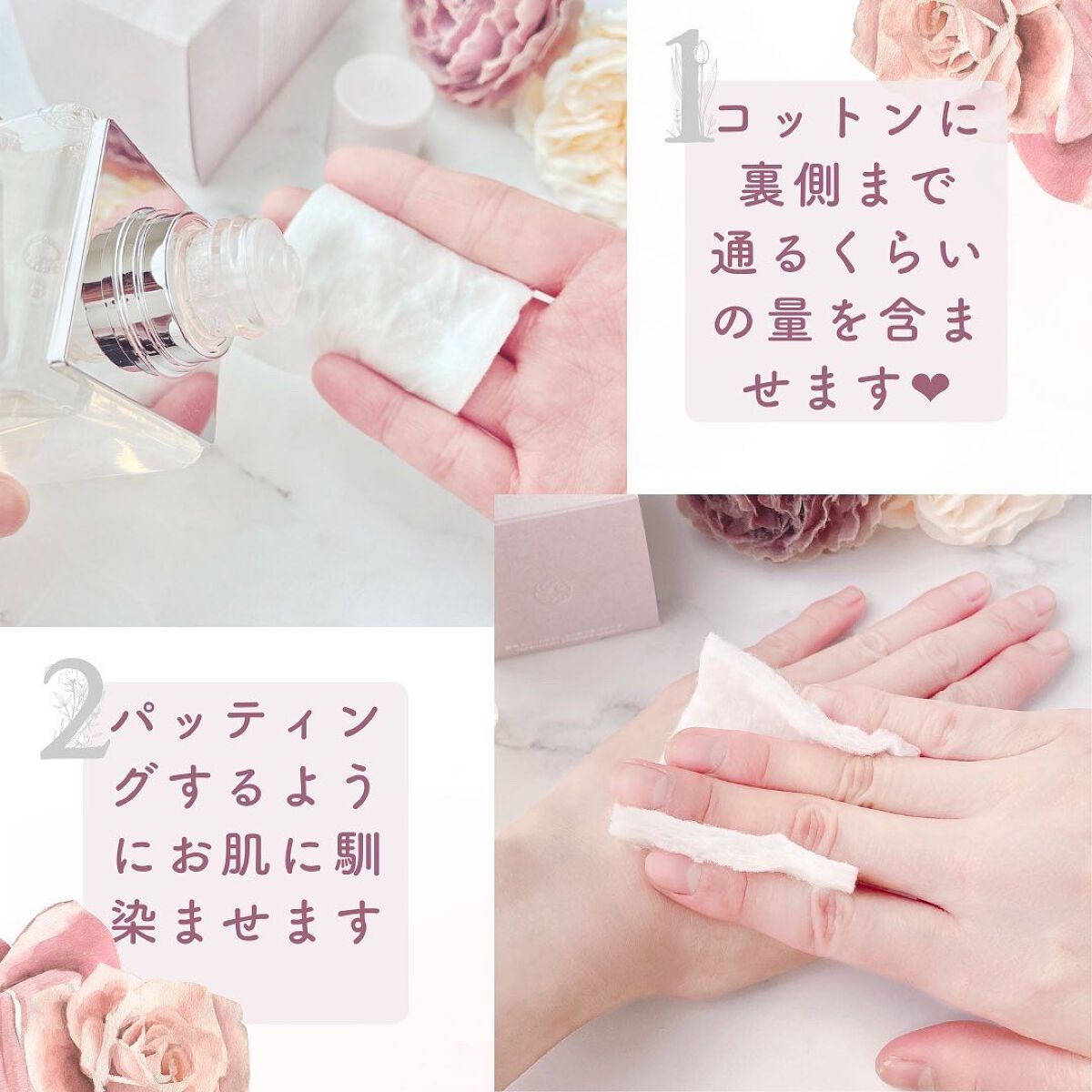 1 コットンに裏側まで通るくらいの量を含ませます❤

2 パッティングするようにお肌に馴染ませます