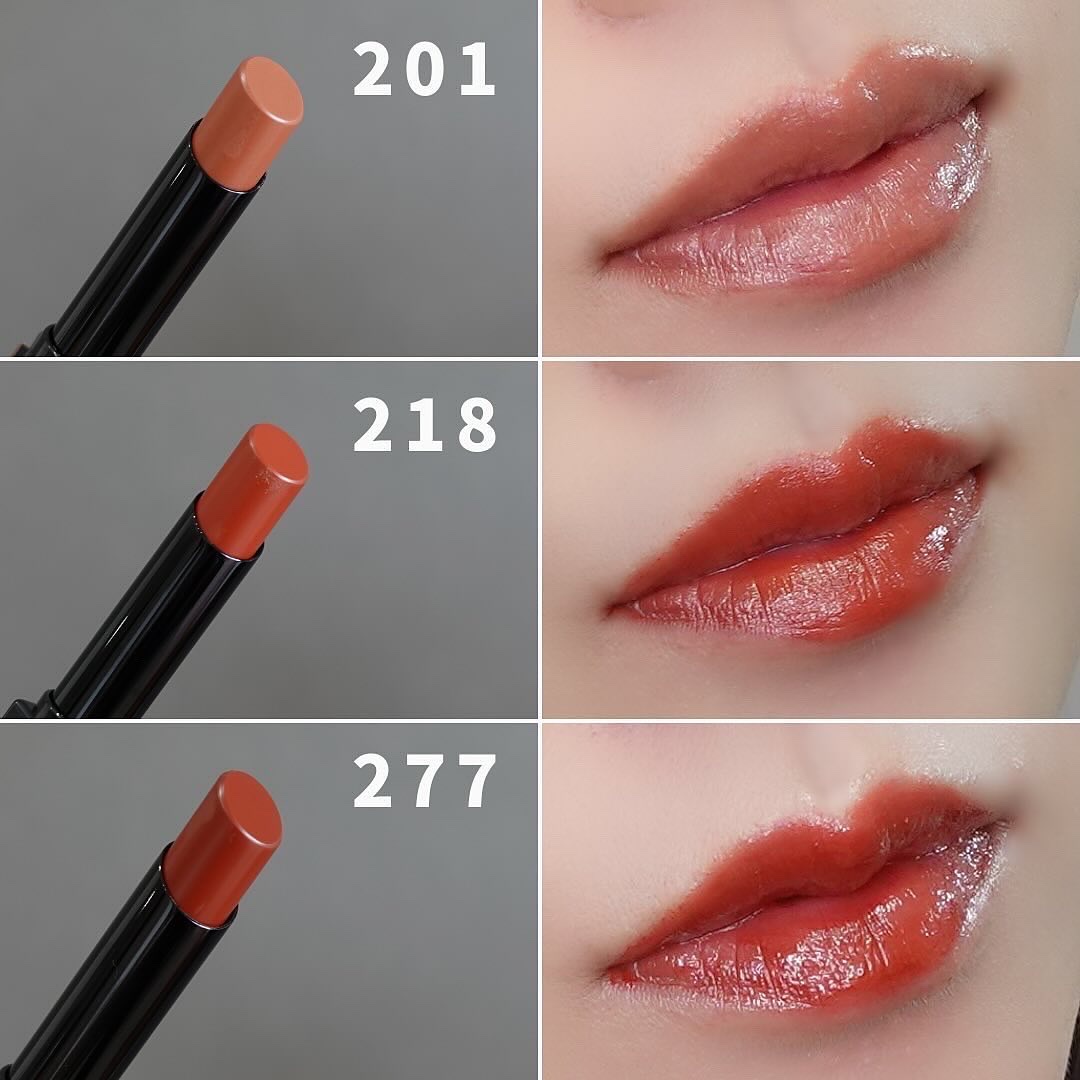 201

218

277