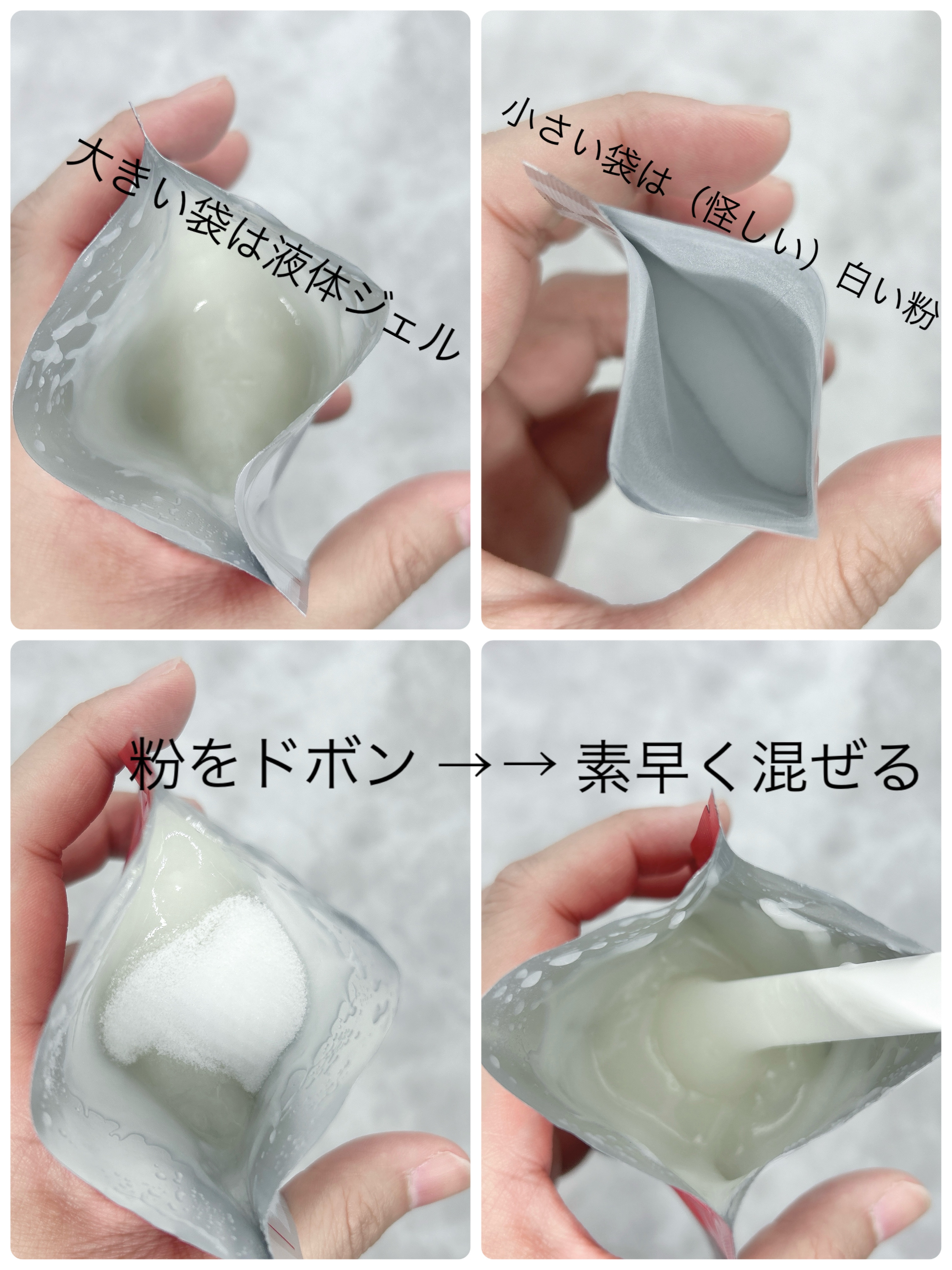 大きい袋は液体ジェル

小さい袋は（怪しい）白い粉

粉をドボン →→ 素早く混ぜる