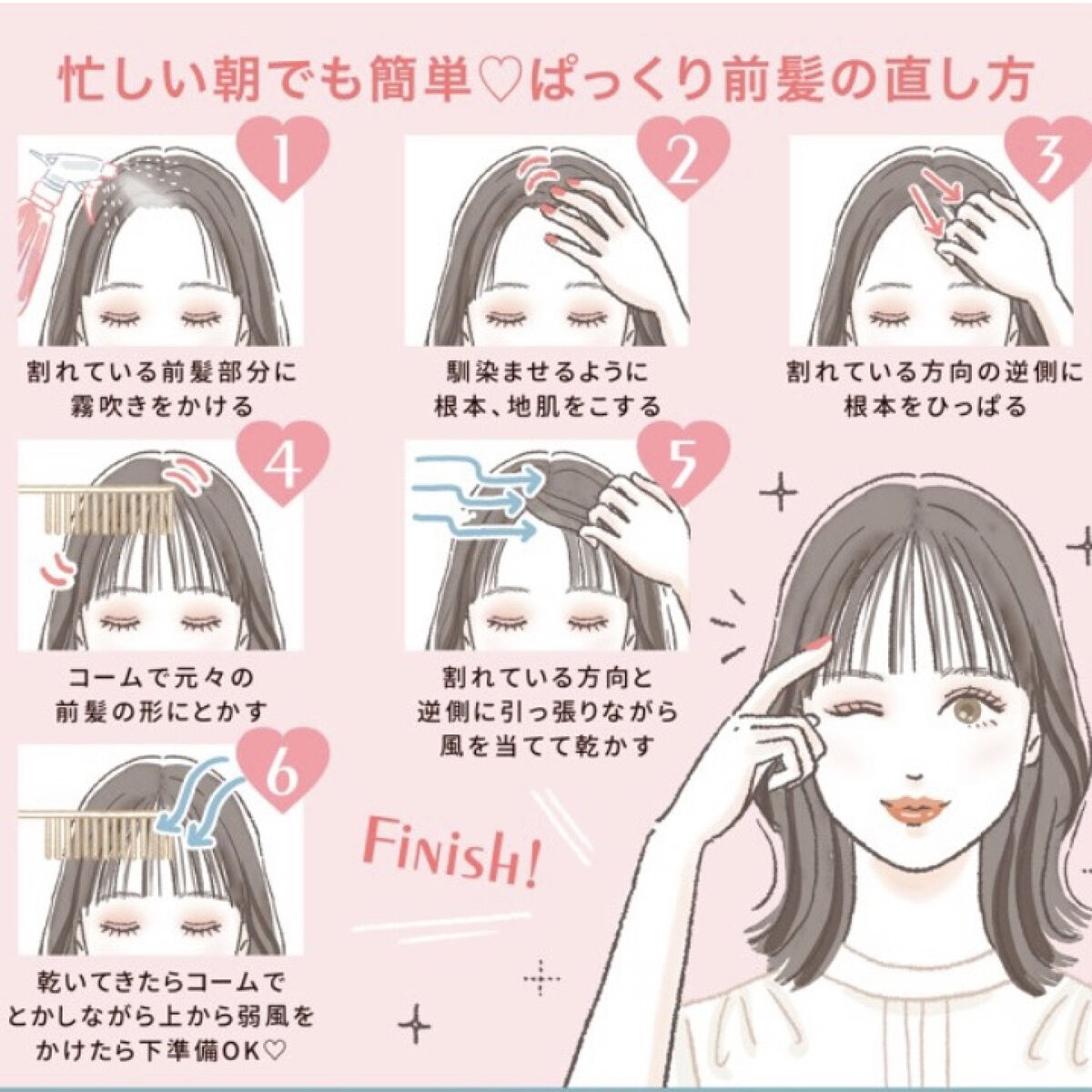 忙しい朝でも簡単♡ぱっくり前髪の直し方

1
割れている前髪部分に霧吹きをかける

2
馴染ませるように根本、地肌をこする

3
割れている方向の逆側に根本をひっぱる

4
コームで元々の前髪の形にとかす

5
割れている方向と逆側に引っ張りながら風を当てて乾かす

6
乾いてきたらコームでとかしながら上から弱風をかけたら下準備OK♡

FINISH!