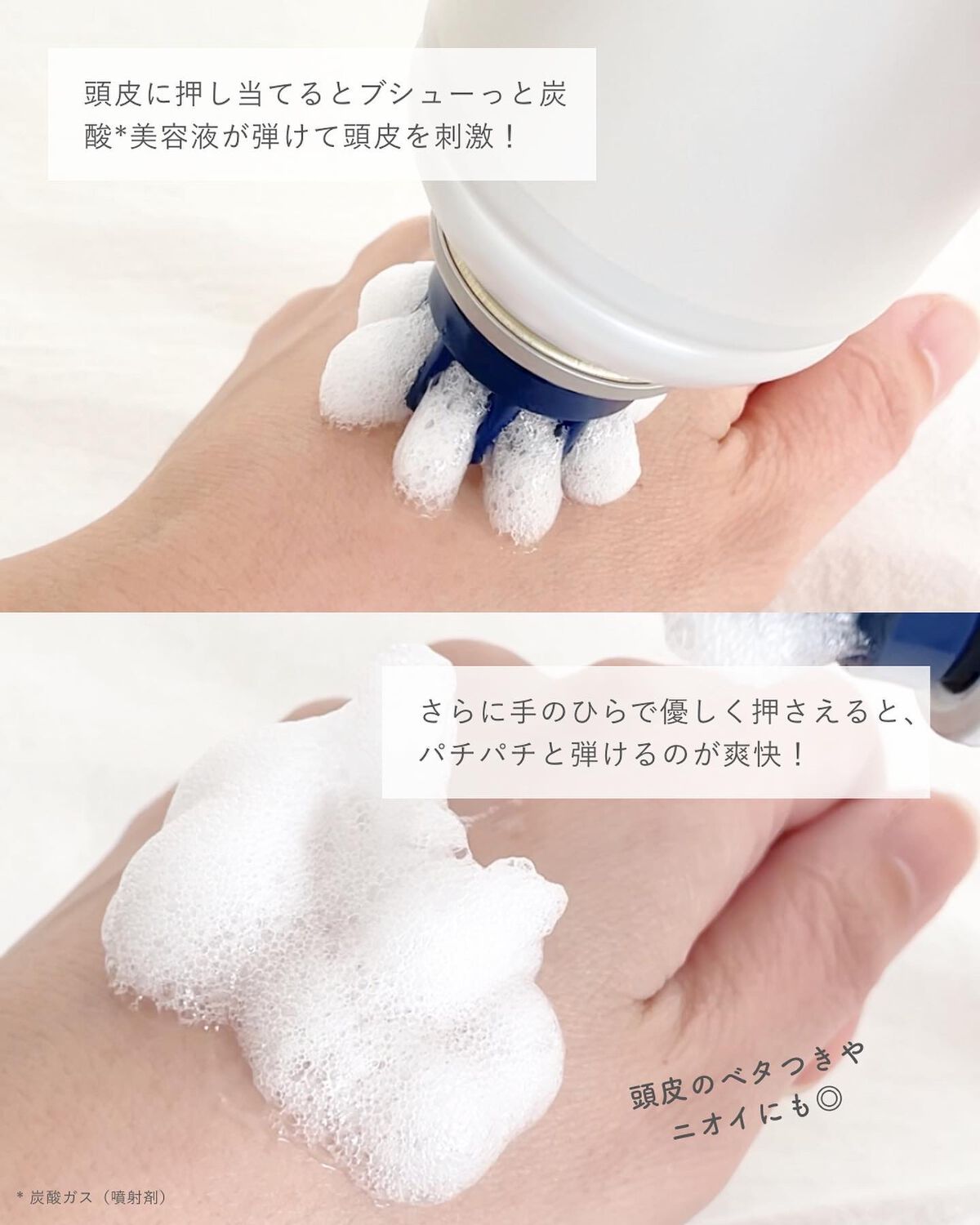 頭皮に押し当てるとブシューっと炭酸*美容液が弾けて頭皮を刺激！

さらに手のひらで優しく押さえると、パチパチと弾けるのが爽快！

頭皮のベタつきやニオイにも◎

* 炭酸ガス（噴射剤）