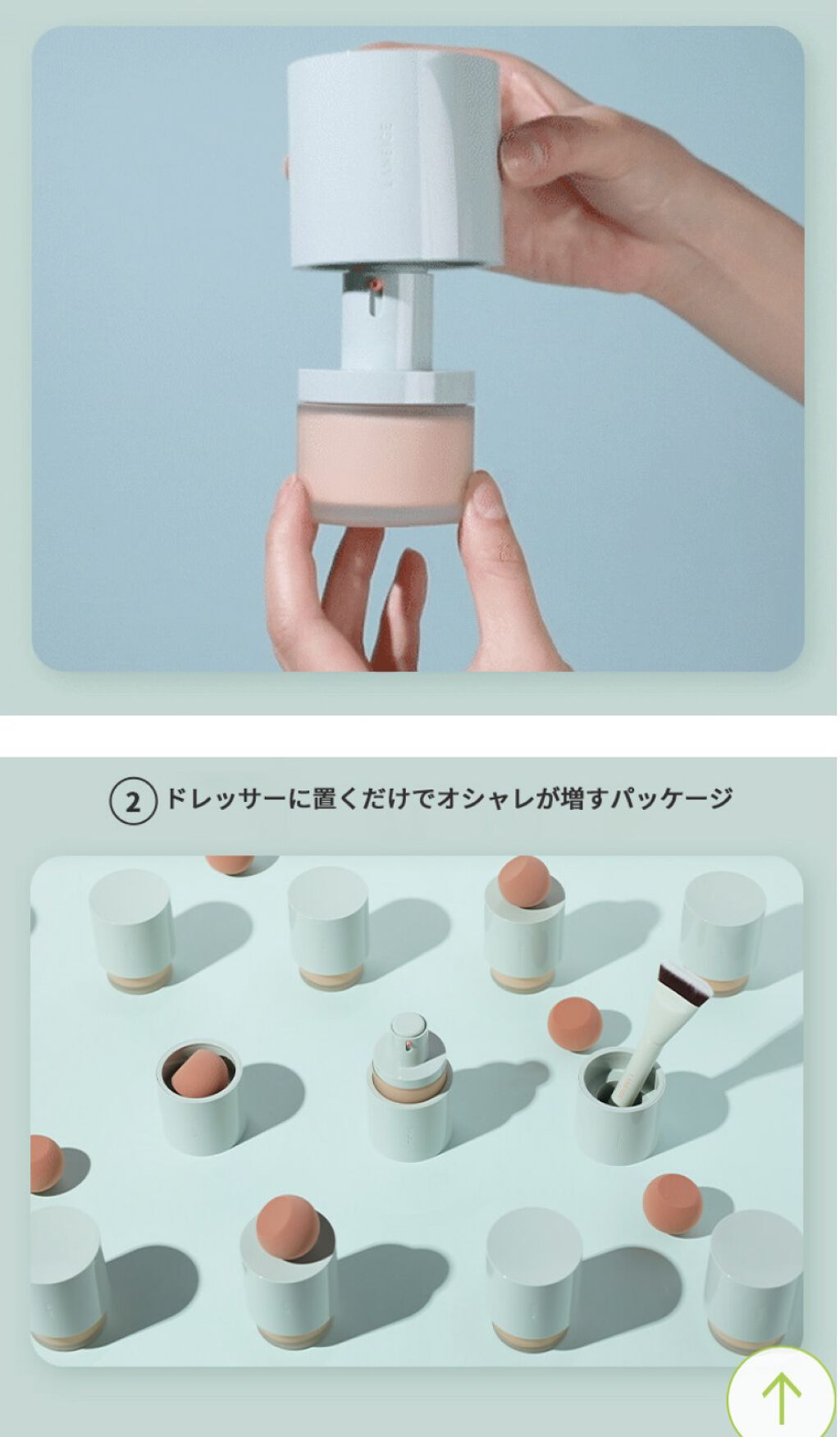 ② ドレッサーに置くだけでオシャレが増すパッケージ