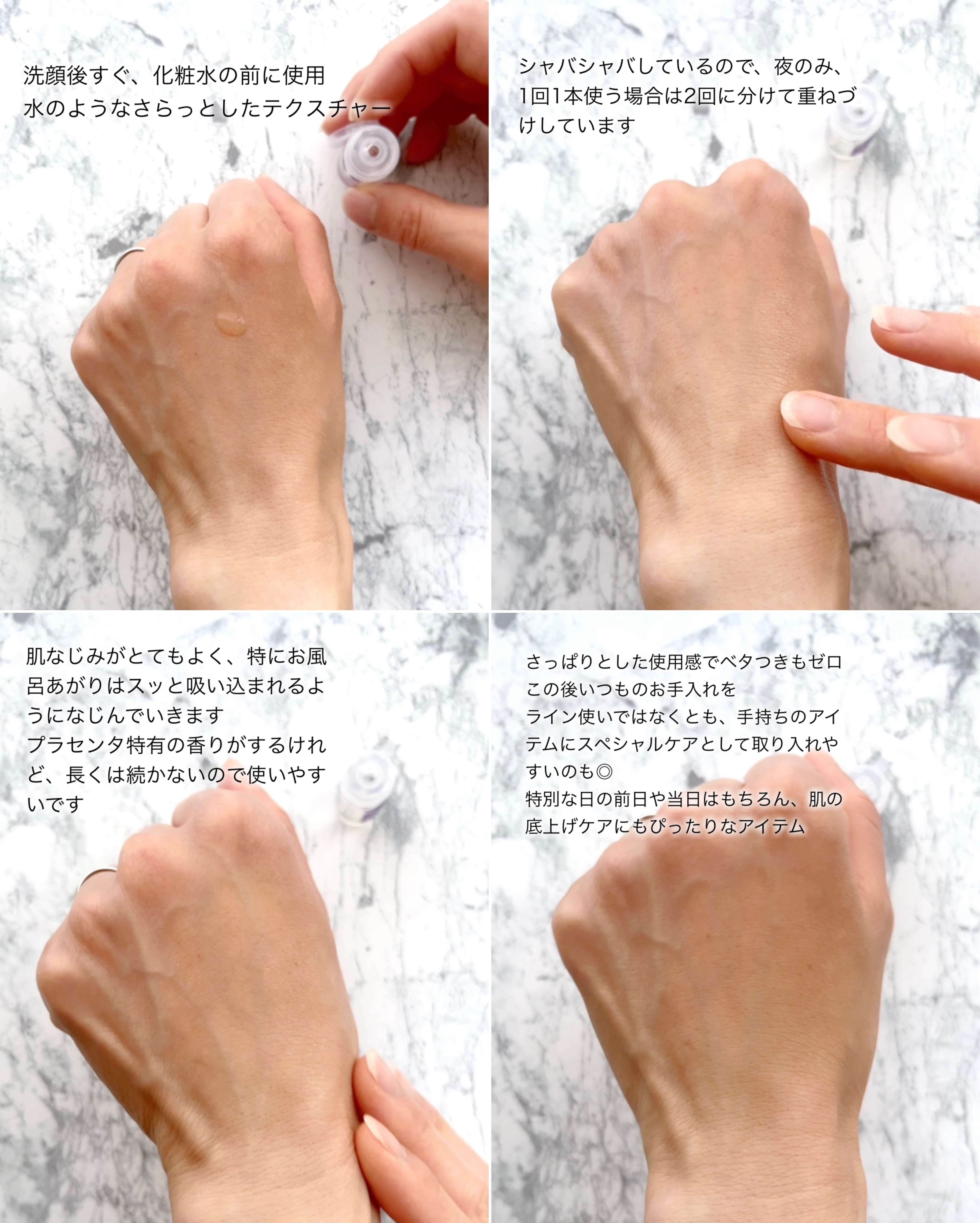 洗顔後すぐ、化粧水の前に使用
水のようなさらっとしたテクスチャー

シャバシャバしているので、夜のみ、1回1本使う場合は2回に分けて重ねづけしています

肌なじみがとてもよく、特にお風呂あがりはスッと吸い込まれるようになじんでいきます
プラセンタ特有の香りがするけれど、長くは続かないので使いやすいです

さっぱりとした使用感でベタつきもゼロ
この後いつものお手入れを
ライン使いではなくとも、手持ちのアイテムにスペシャルケアとして取り入れやすいのも◎
特別な日の前日や当日はもちろん、肌の底上げケアにもぴったりなアイテム