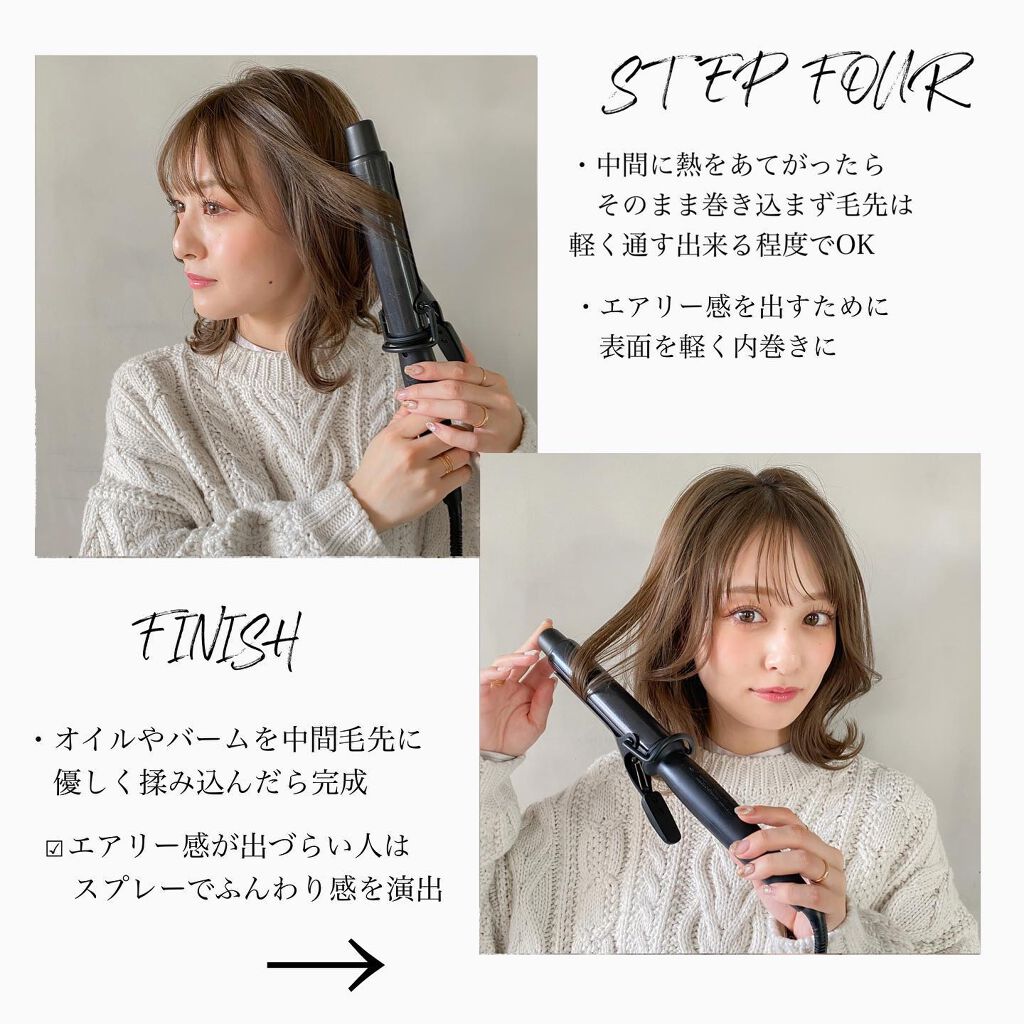 STEP FOUR

・中間に熱をあてがったら
そのまま巻き込まず毛先は
軽く通す出来る程度でOK

・エアリー感を出すために
表面を軽く内巻きに

FINISH

・オイルやバームを中間毛先に
優しく揉み込んだら完成

☑エアリー感が出づらい人は
スプレーでふんわり感を演出

→