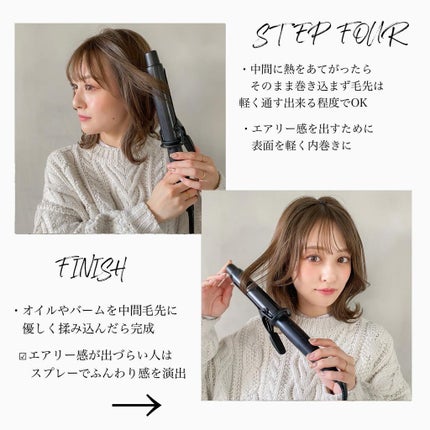 STEP FOUR

・中間に熱をあてがったら そのまま巻き込まず毛先は 軽く通す出来る程度でOK

・エアリー感を出すために 表面を軽く内巻きに

FINISH

・オイルやバームを中間毛先に 優しく揉み込んだら完成

☑エアリー感が出づらい人は スプレーでふんわり感を演出

→