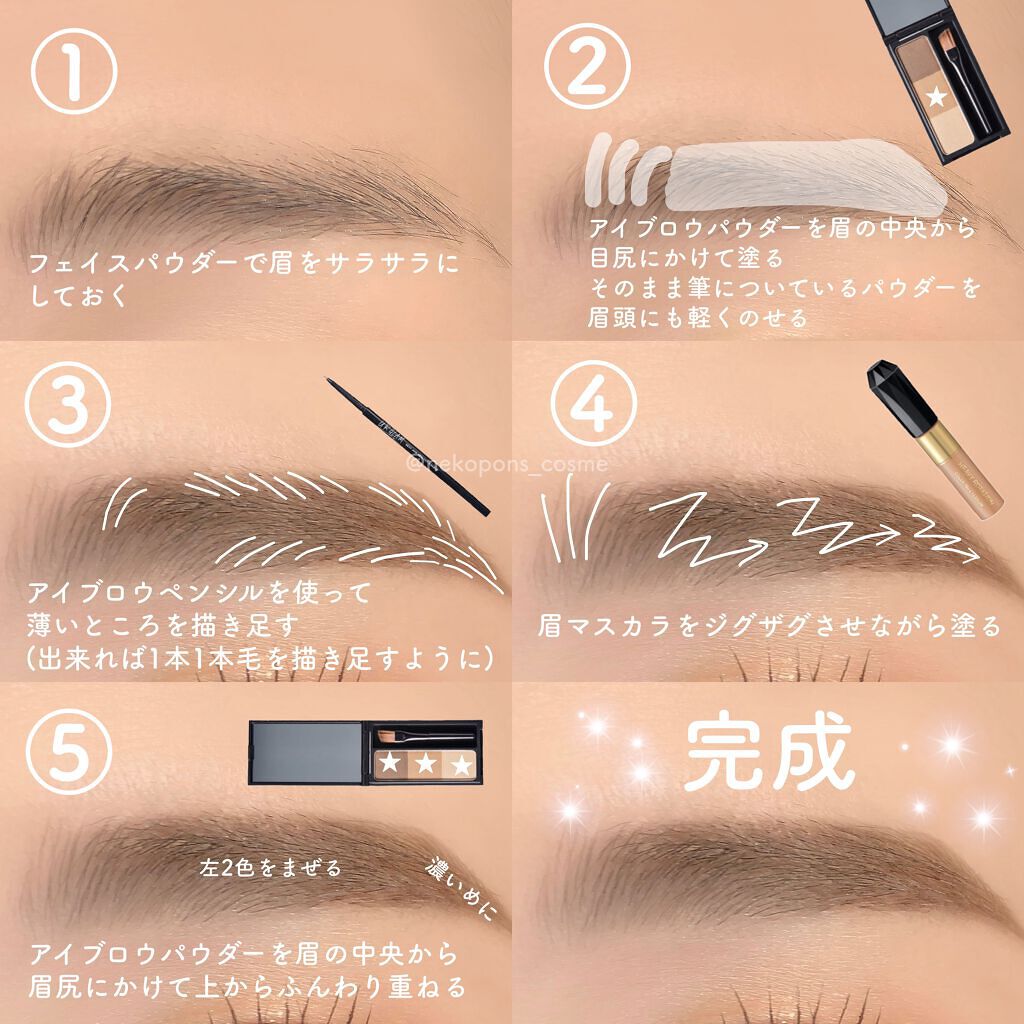 ①

フェイスパウダーで眉をサラサラにしておく

②

アイブロウパウダーを眉の中央から目尻にかけて塗る
そのまま筆についているパウダーを眉頭にも軽くのせる

③

@nekopons_cosme

アイブロウペンシルを使って薄いところを描き足す
(出来れば1本1本毛を描き足すように)

④

眉マスカラをジグザグさせながら塗る

⑤

左2色をまぜる

濃いめに

アイブロウパウダーを眉の中央から眉尻にかけて上からふんわり重ねる

完成