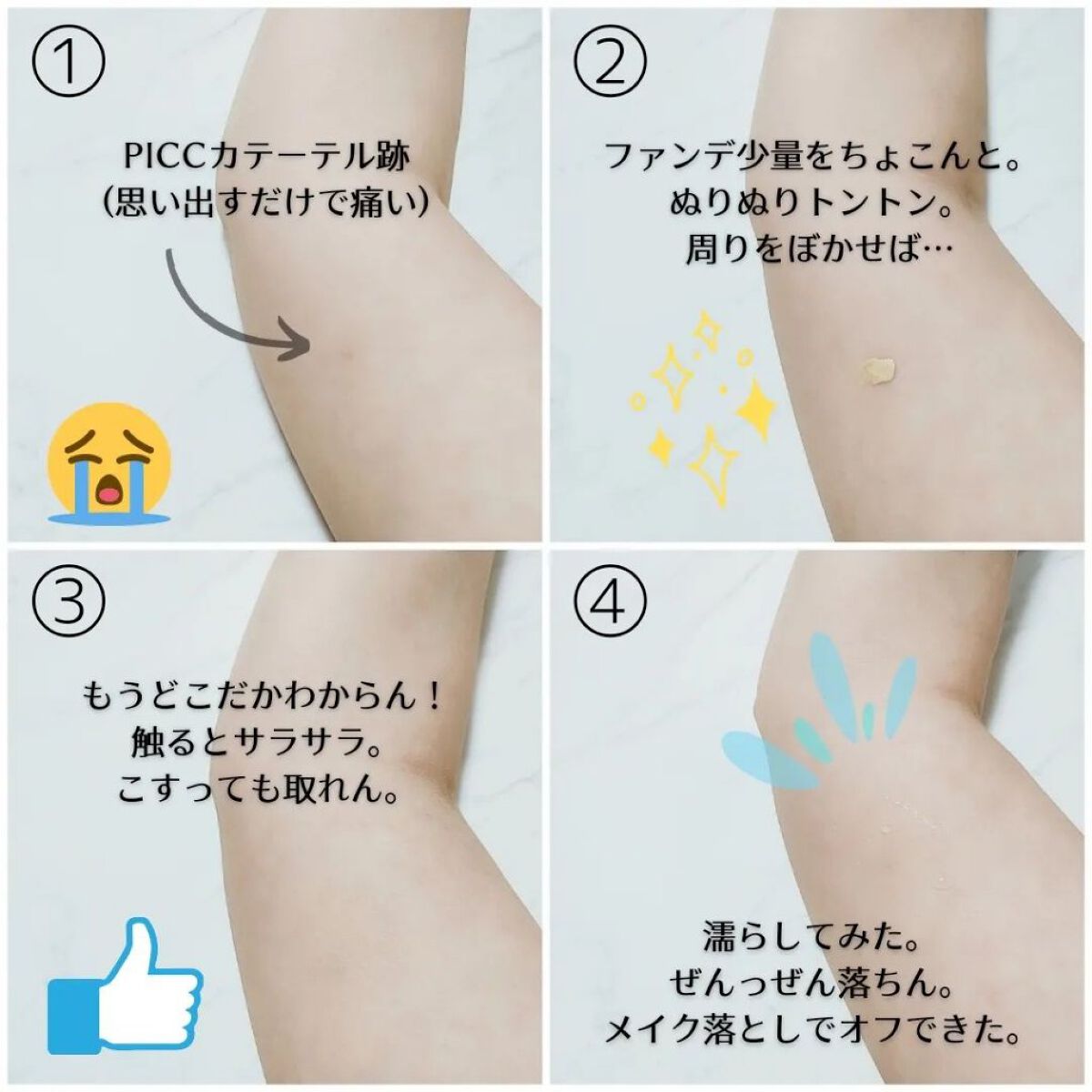 ①

PICCカテーテル跡
(思い出すだけで痛い)

②

ファンデ少量をちょこんと。
ぬりぬりトントン。
周りをぼかせば…

③

もうどこだかわからん！
触るとサラサラ。
こすっても取れん。

④

濡らしてみた。
ぜんっぜん落ちん。
メイク落としでオフできた。