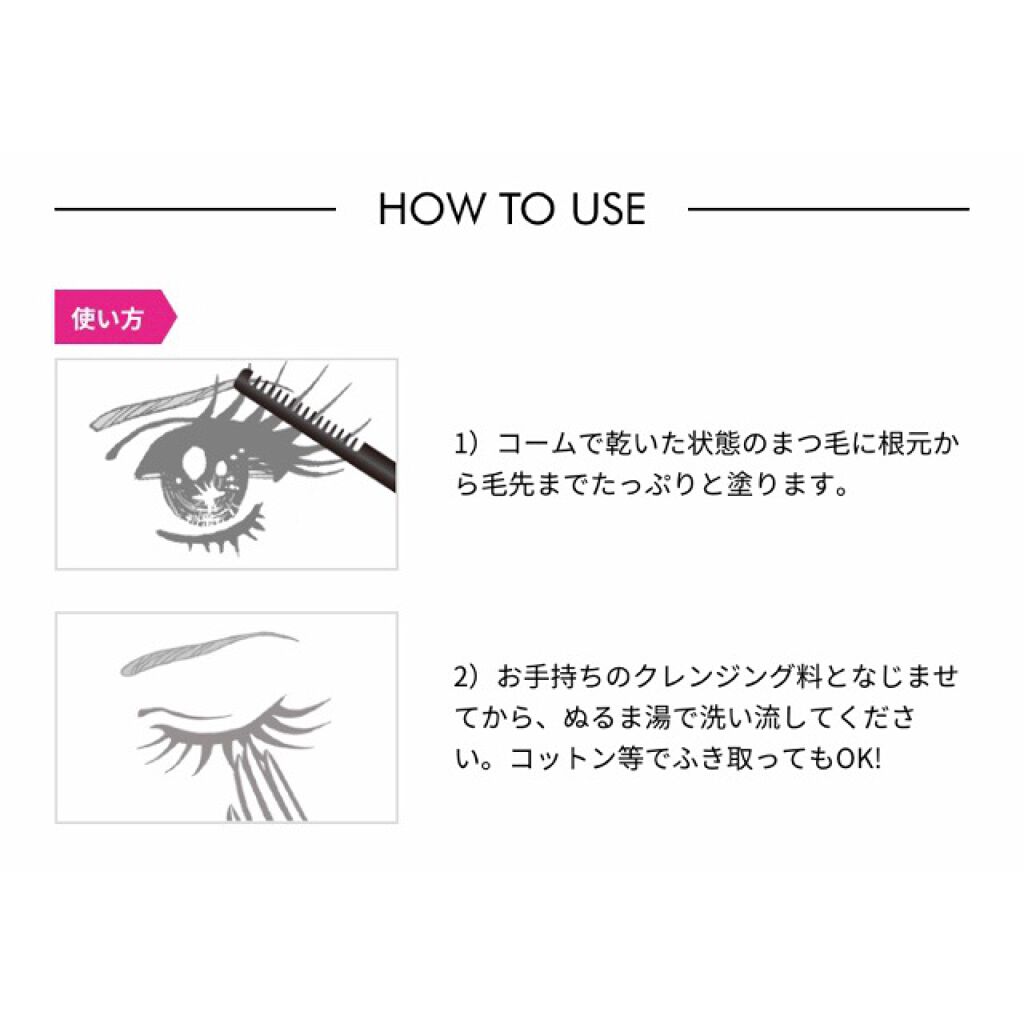 HOW TO USE

使い方

1）コームで乾いた状態のまつ毛に根元から毛先までたっぷりと塗ります。

2）お手持ちのクレンジング料となじませてから、ぬるま湯で洗い流してください。コットン等でふき取ってもOK!