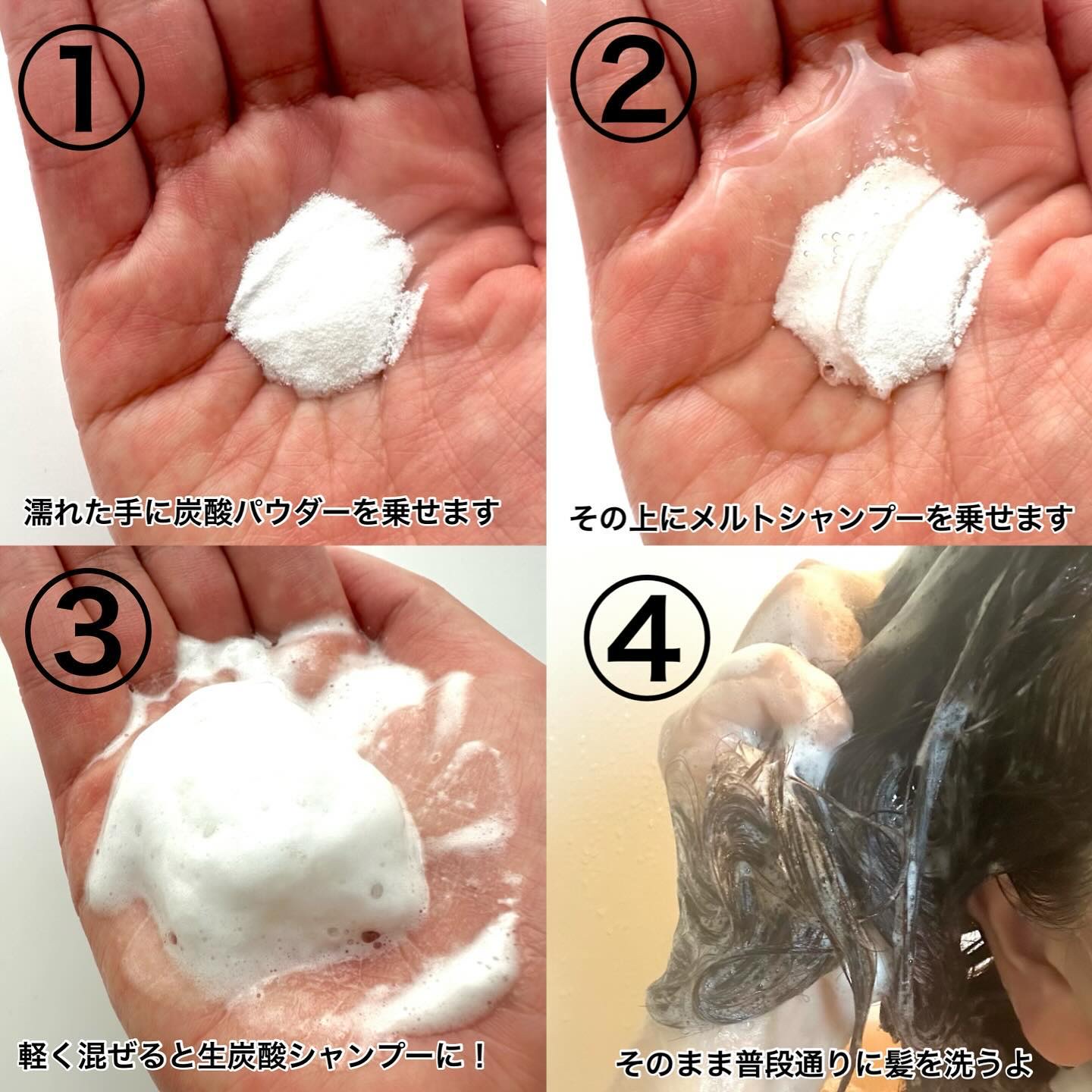 ①
濡れた手に炭酸パウダーを乗せます

②
その上にメルトシャンプーを乗せます

③
軽く混ぜると生炭酸シャンプーに！

④
そのまま普段通りに髪を洗うよ